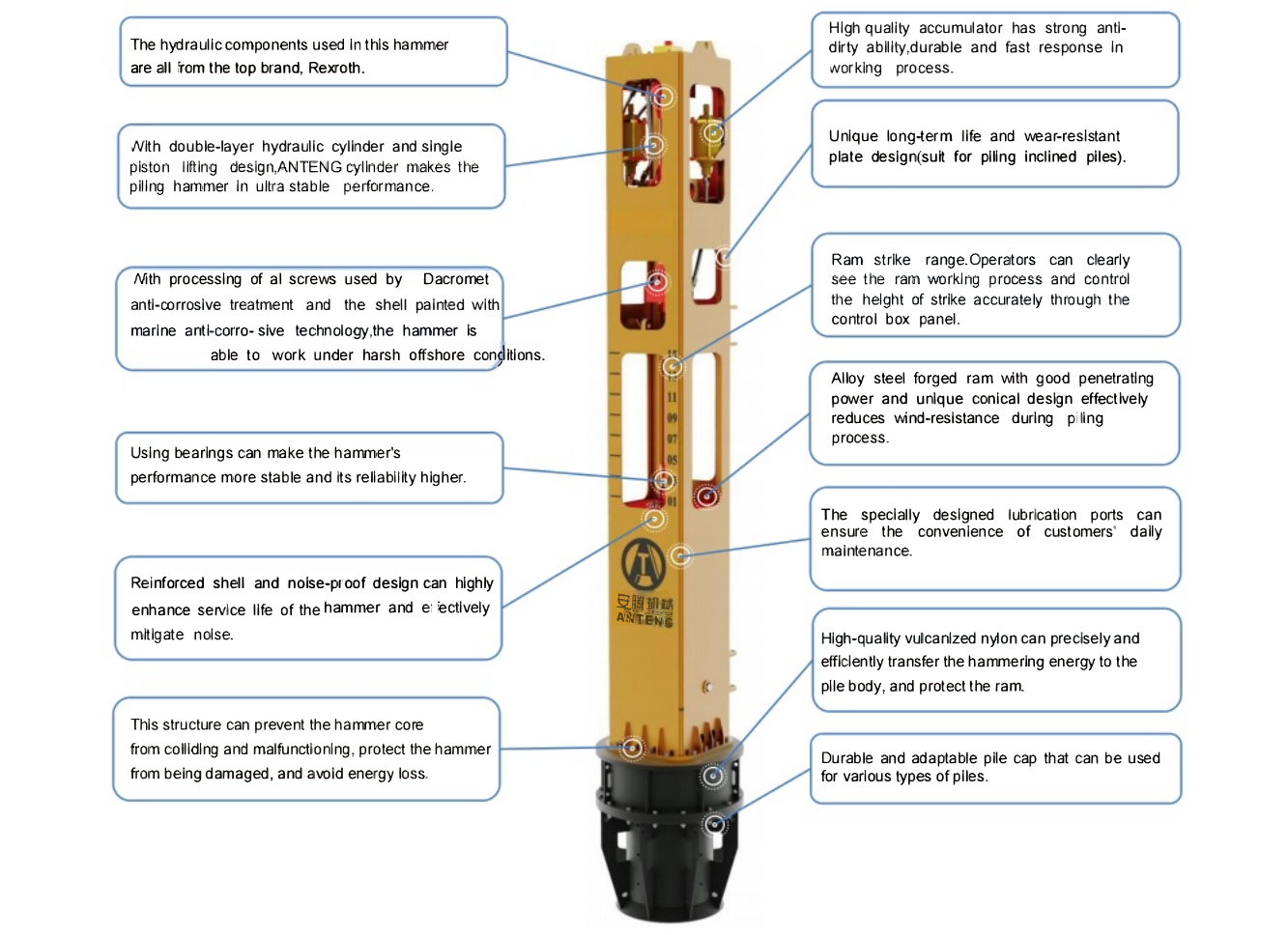 The hydraulic components used in this hammer are all from the top brand, Rexroth.

With double-layer hydraulic cylinder and single piston lifting design,ANTENG cylinder makes the piling hammer in ultra stable performance.

With processing of al screws used by Dacromet anti-corrosive treatment and the shell painted with marine anti-corro- sive technology,the hammer is able to work under harsh offshore conditions.

Using bearings can make the hammer's performance more stable and its reliability higher.

Reinforced shell and noise-proof design can highly enhance service life of the hammer and effectively mitigate noise.

This structure can prevent the hammer core from colliding and malfunctioning, protect the hammer from being damaged, and avoid energy loss.

High quality accumulator has strong anti-dirty ability,durable and fast response in working process.

Unique long-term life and wear-resistant plate design(suit for piling inclined piles).

Ram strike range.Operators can clearly see the ram working process and control the height of strike accurately through the control box panel.

Alloy steel forged ram with good penetrating power and unique conical design effectively reduces wind-resistance during piling process.

The specially designed lubrication ports can ensure the convenience of customers' daily maintenance.

High-quality vulcanized nylon can precisely and efficiently transfer the hammering energy to the pile body, and protect the ram.

Durable and adaptable pile cap that can be used for various types of piles.

15
11
09
07
05
01

安腾机械
ANTENG