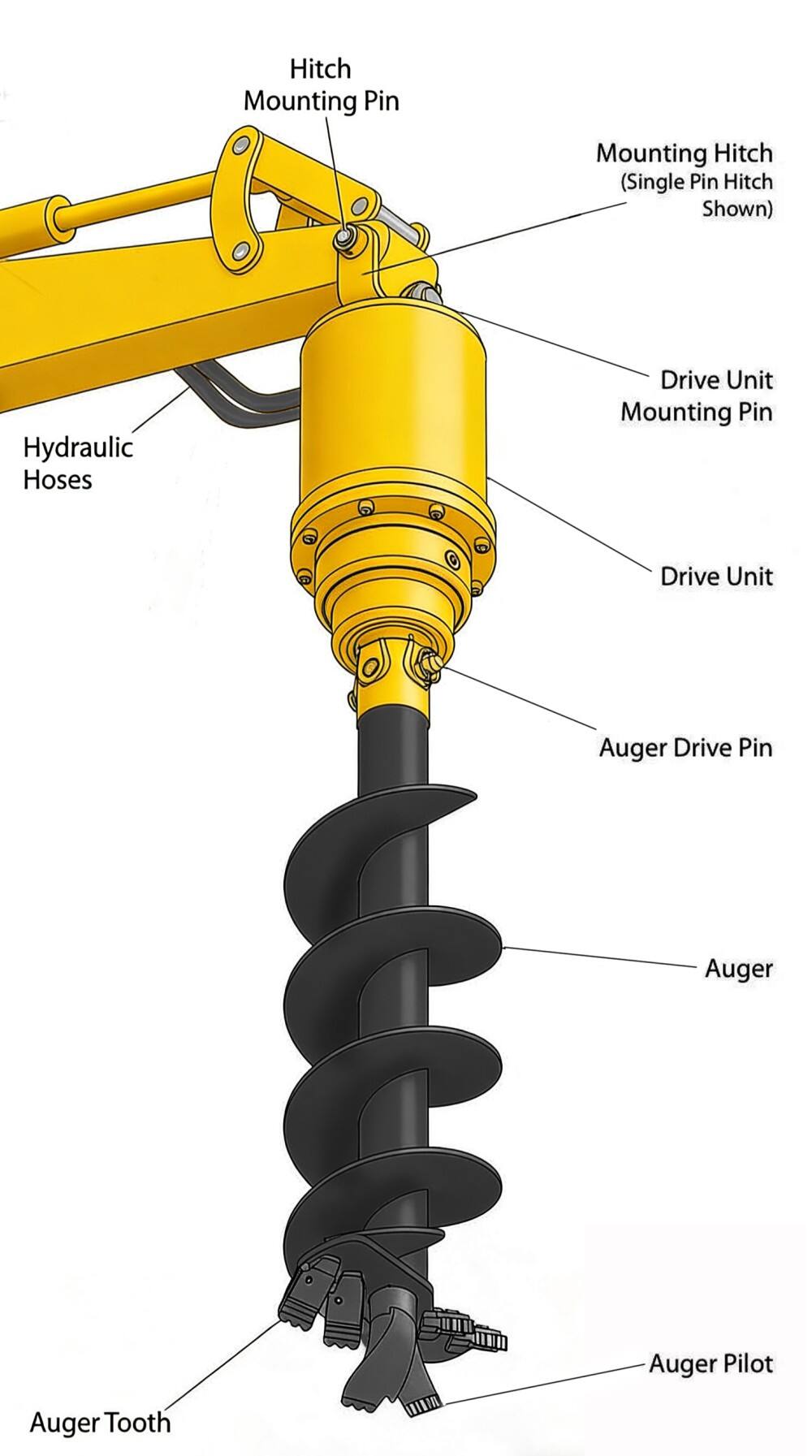 Hitch Mounting Pin

Mounting Hitch (Single Pin Hitch Shown)

Drive Unit Mounting Pin

Hydraulic Hoses

Drive Unit

Auger Drive Pin

Auger

Auger Pilot

Auger Tooth