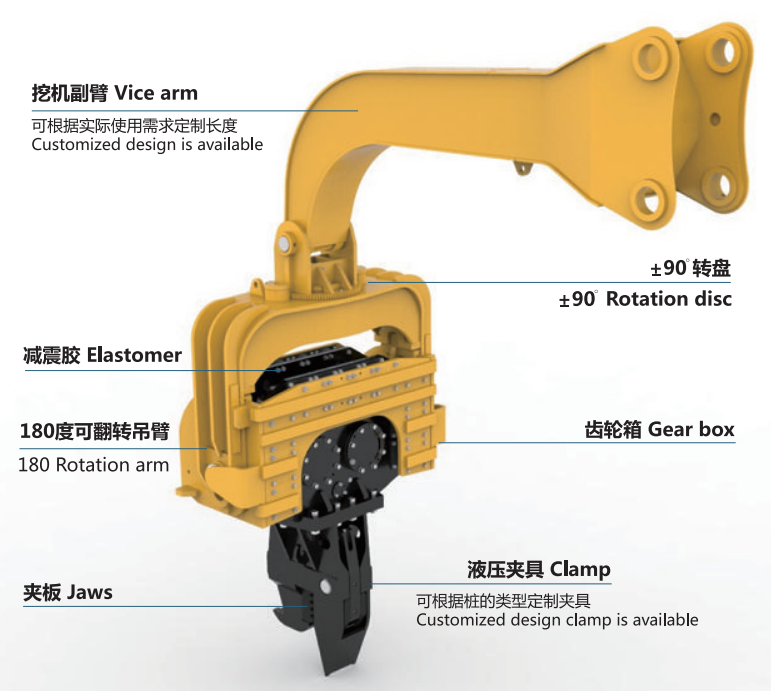 挖机副臂 Vice arm
可根据实际使用需求定制长度
Customized design is available

±90° 转盘
±90° Rotation disc

减震胶 Elastomer

180度可翻转吊臂
180 Rotation arm

齿轮箱 Gear box

液压夹具 Clamp
可根据桩的类型定制夹具
Customized design clamp is available

夹板 Jaws