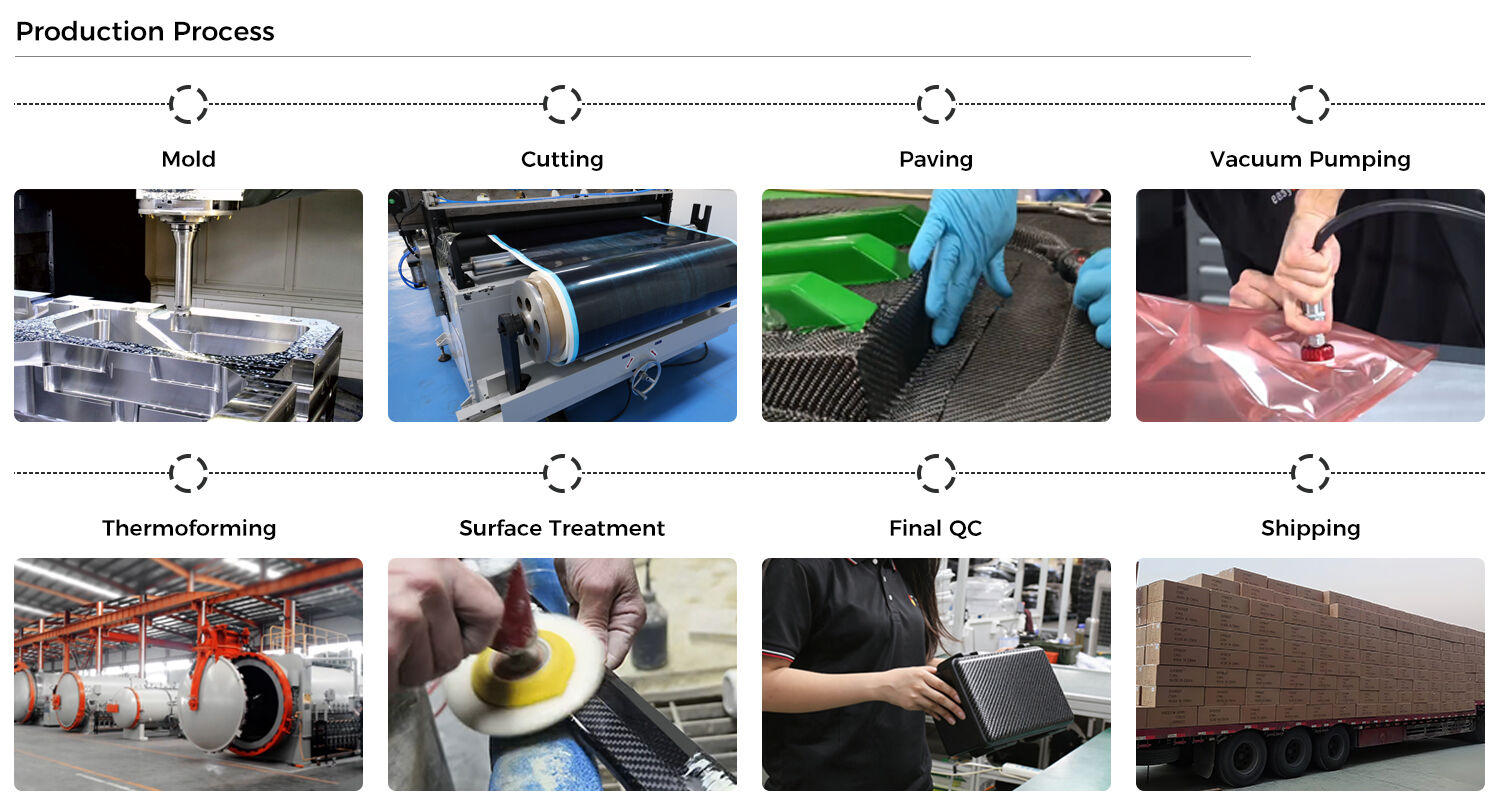 Production Process

Mold

Cutting

Paving

Vacuum Pumping

Thermoforming

Surface Treatment

Final QC

Shipping