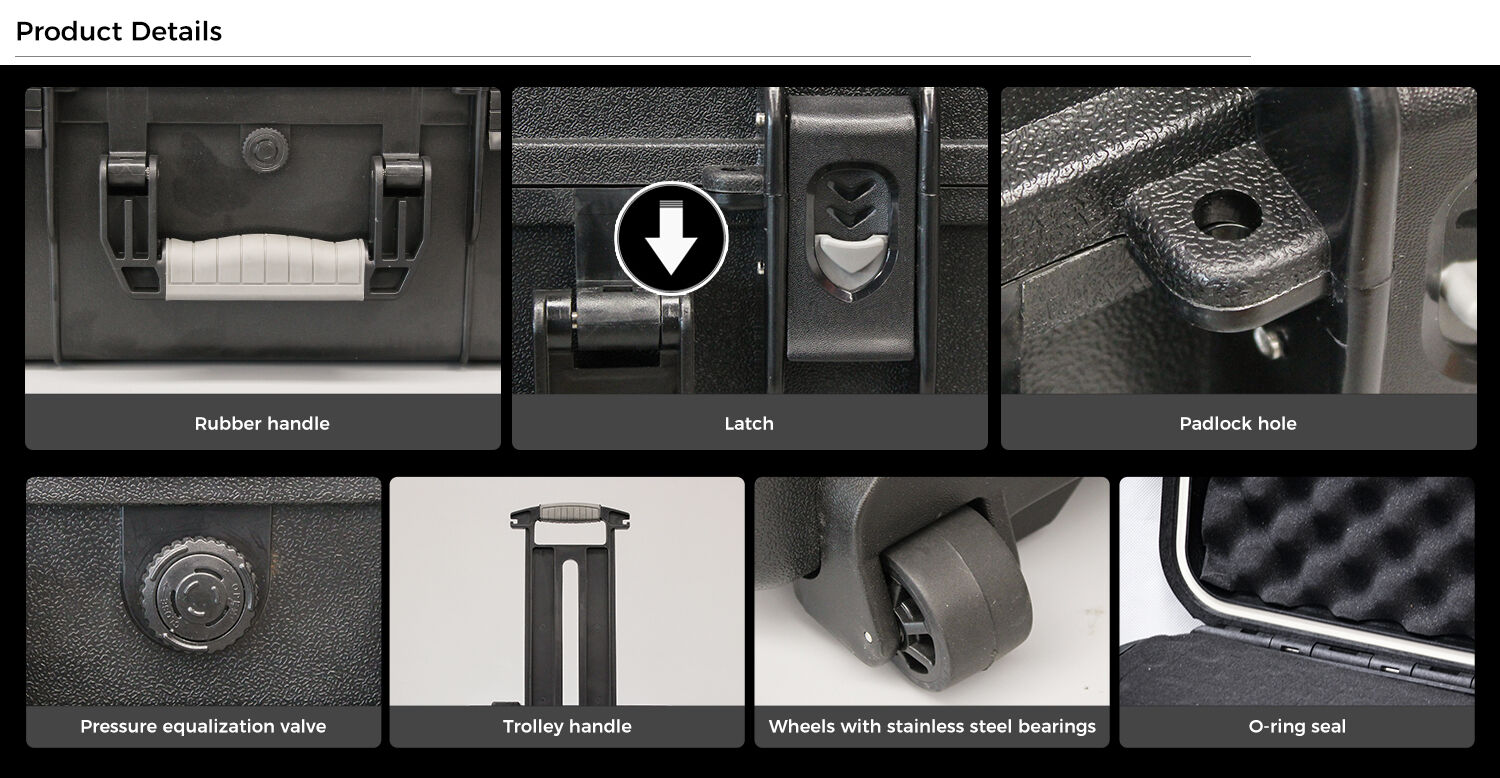 Product Details

Rubber handle

Latch

Padlock hole

Pressure equalization valve

Trolley handle

Wheels with stainless steel bearings

O-ring seal