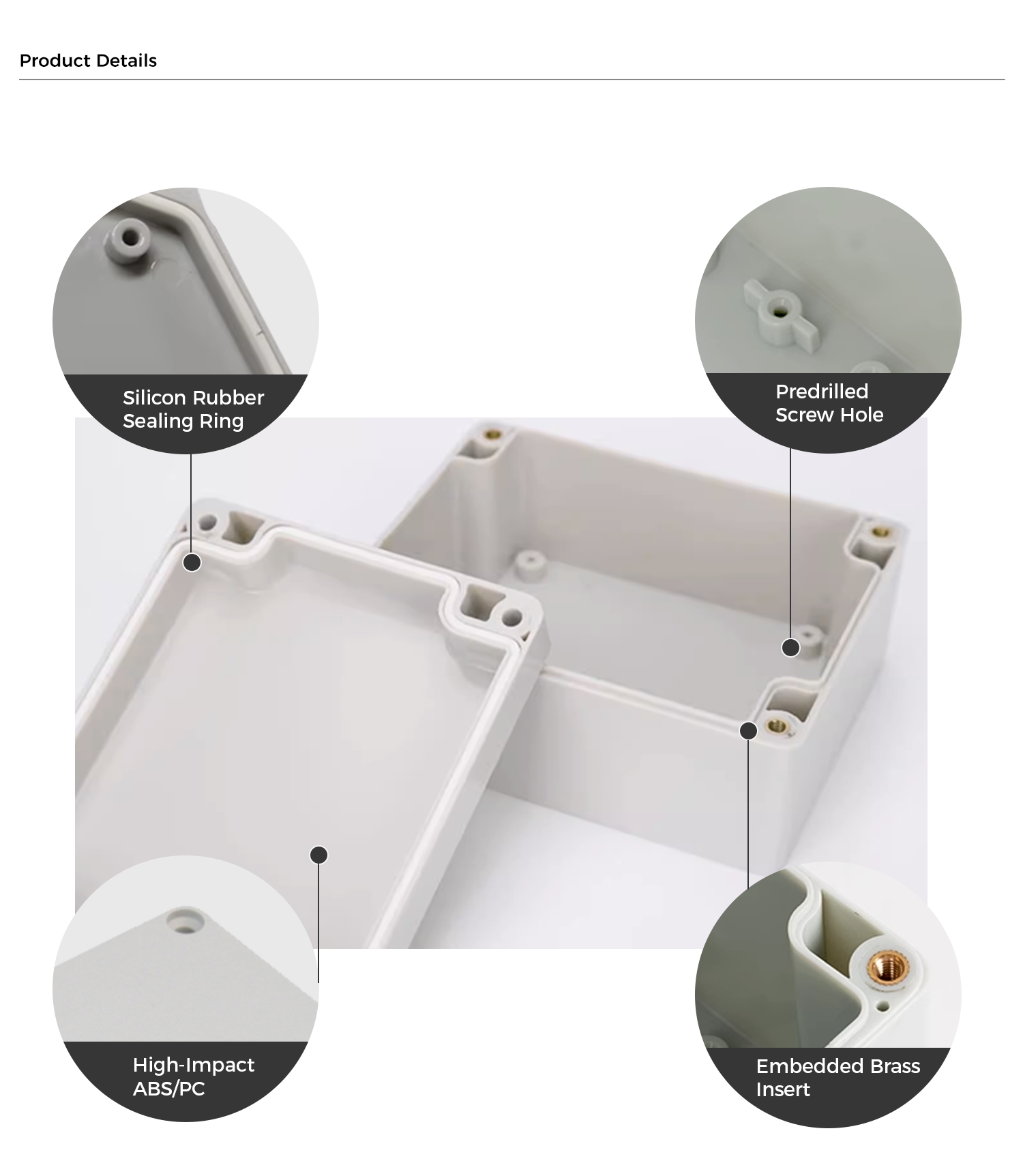 Product Details

Silicon Rubber Sealing Ring

Predrilled Screw Hole

High-Impact ABS/PC

Embedded Brass Insert