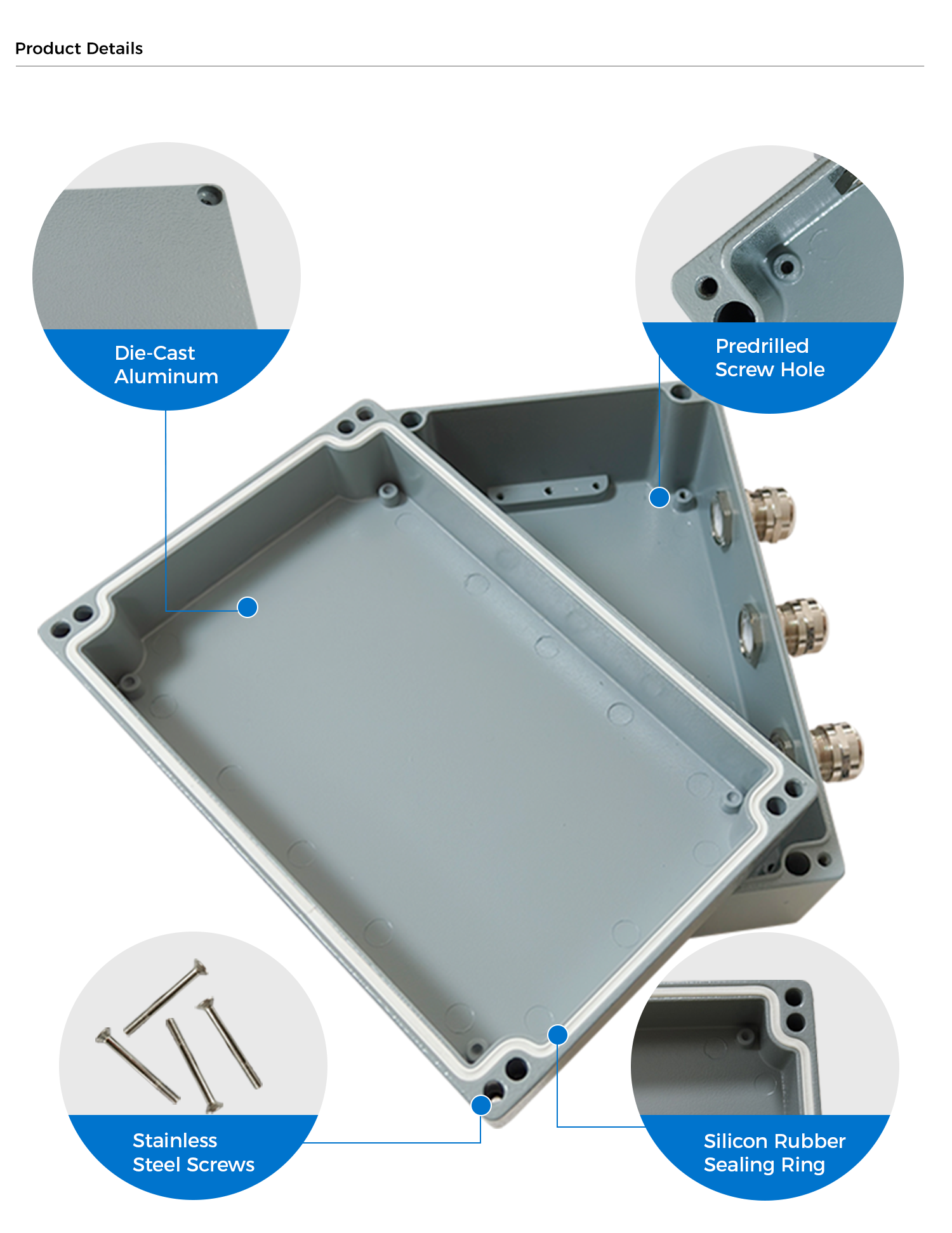 Product Details

Die-Cast Aluminum

Predrilled Screw Hole

Stainless Steel Screws

Silicon Rubber Sealing Ring