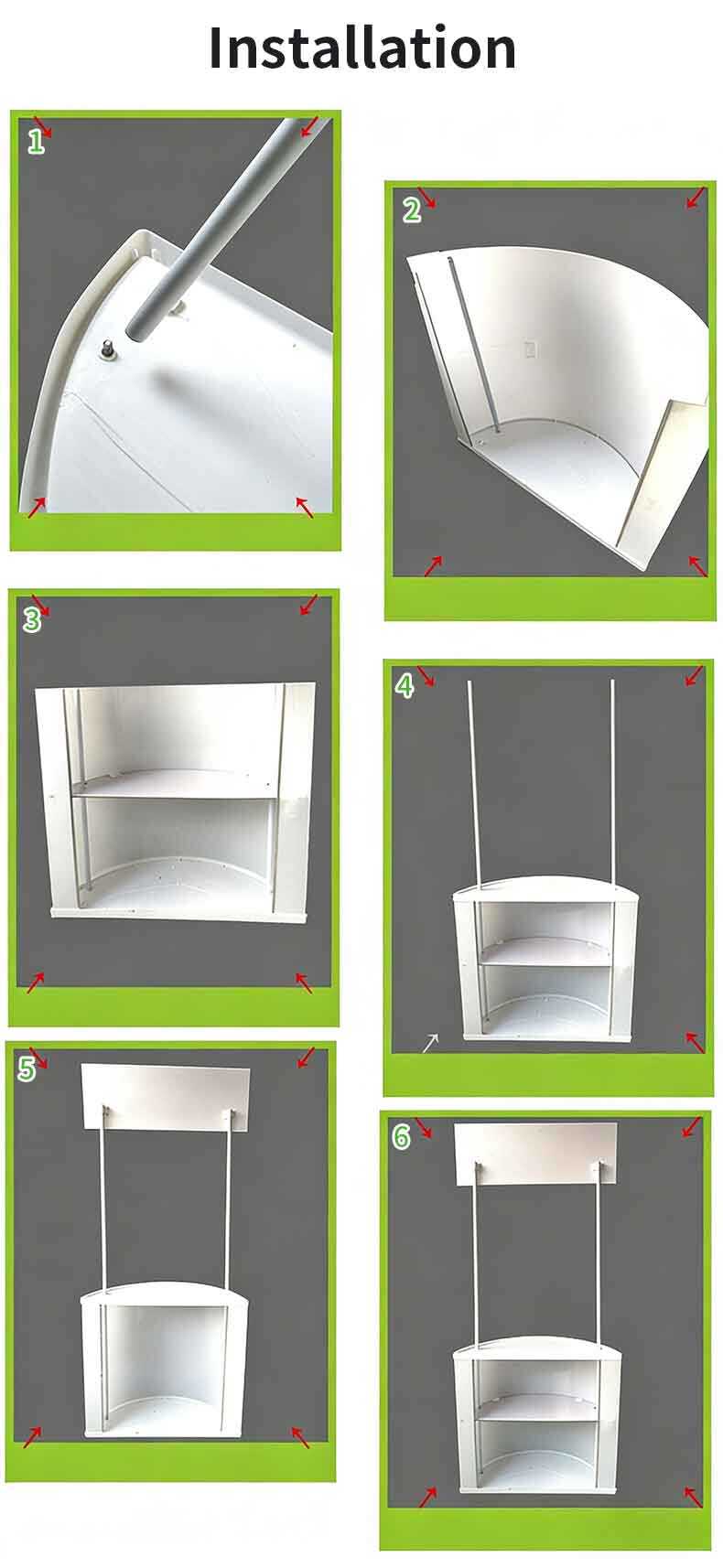 Installation

1

2

3

4

5

6