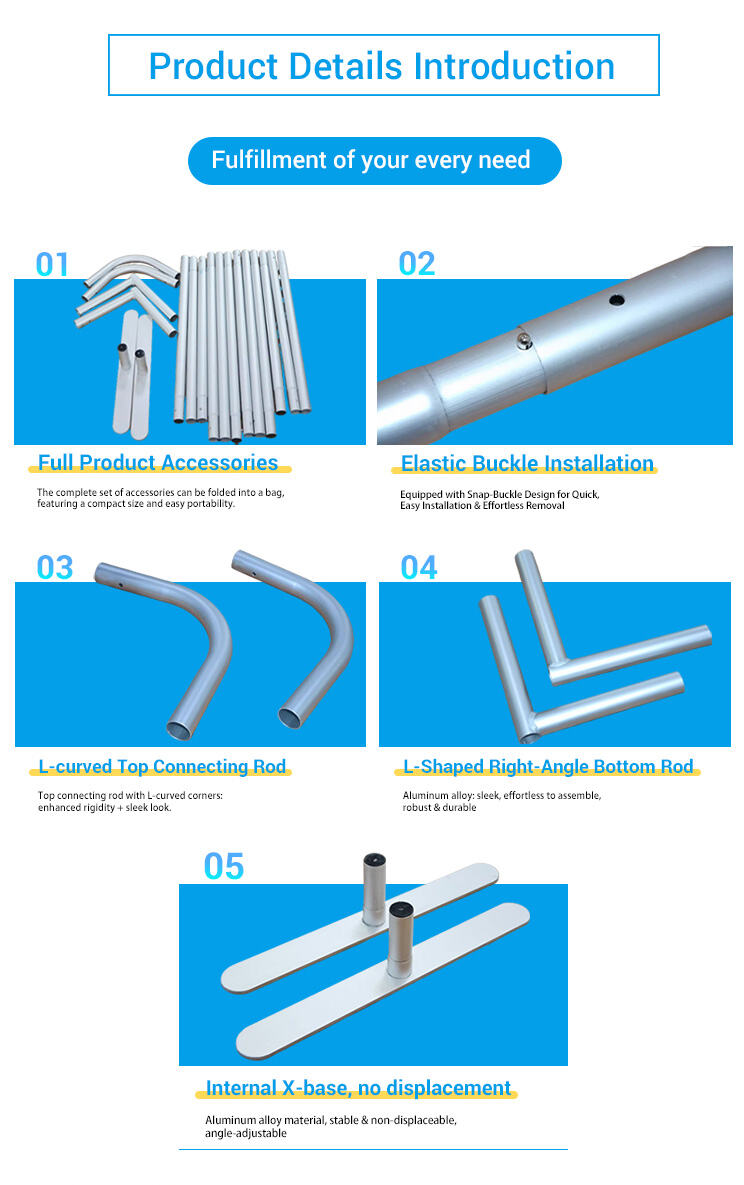 Product Details Introduction

Fulfillment of your every need

01

Full Product Accessories

The complete set of accessories can be folded into a bag, featuring a compact size and easy portability.

02

Elastic Buckle Installation

Equipped with Snap-Buckle Design for Quick, Easy Installation & Effortless Removal

03

L-curved Top Connecting Rod

Top connecting rod with L-curved corners: enhanced rigidity + sleek look.

04

L-Shaped Right-Angle Bottom Rod

Aluminum alloy: sleek, effortless to assemble, robust & durable

05

Internal X-base, no displacement

Aluminum alloy material, stable & non-displaceable, angle-adjustable