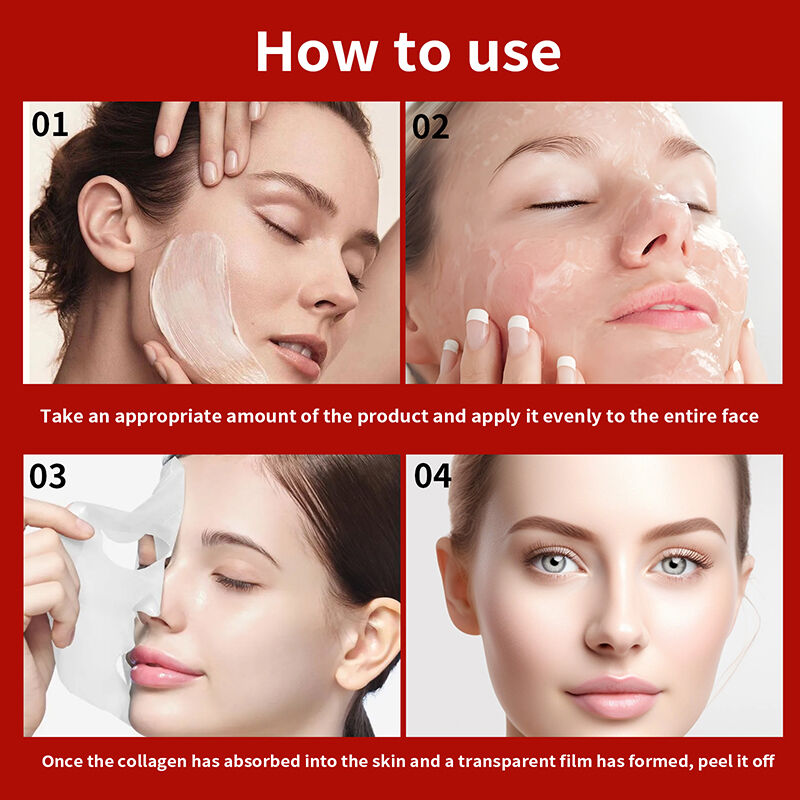 How to use

01

02

Take an appropriate amount of the product and apply it evenly to the entire face

03

04

Once the collagen has absorbed into the skin and a transparent film has formed, peel it off