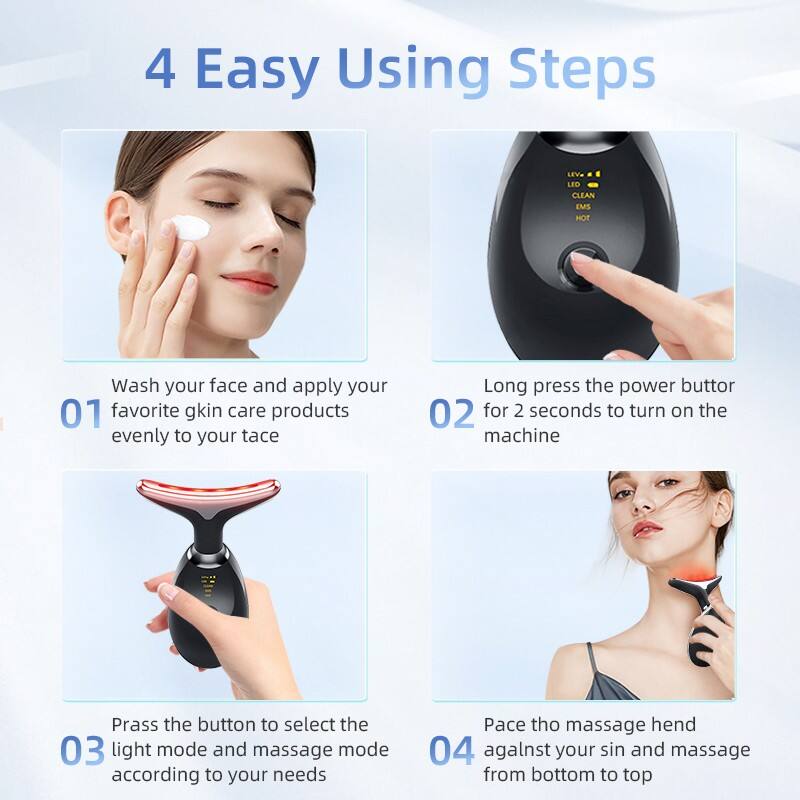 4 Easy Using Steps

LEV
LED
CLEAN
EMS
HOT

01 Wash your face and apply your favorite gkin care products evenly to your tace

02 Long press the power buttor for 2 seconds to turn on the machine

03 Prass the button to select the light mode and massage mode according to your needs

04 Pace tho massage hend agalnst your sin and massage from bottom to top