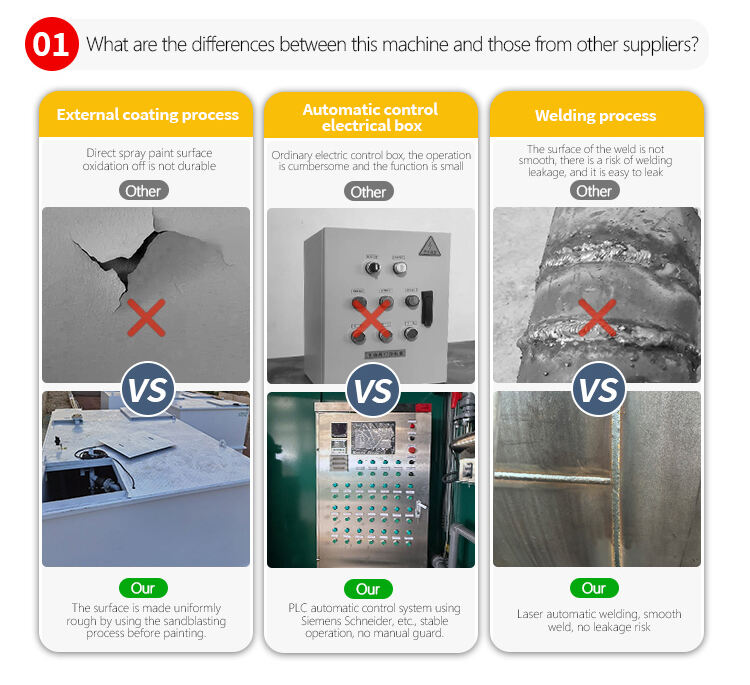 01 What are the differences between this machine and those from other suppliers?

External coating process

Direct spray paint surface oxidation off is not durable

Other

VS

Our

The surface is made uniformly rough by using the sandblasting process before painting.

Automatic control electrical box

Ordinary electric control box, the operation is cumbersome and the function is small

Other

VS

Our

PLC automatic control system using Siemens Schneider, etc., stable operation, no manual guard.

Welding process

The surface of the weld is not smooth, there is a risk of welding leakage, and it is easy to leak

Other

VS

Our

Laser automatic welding, smooth weld, no leakage risk