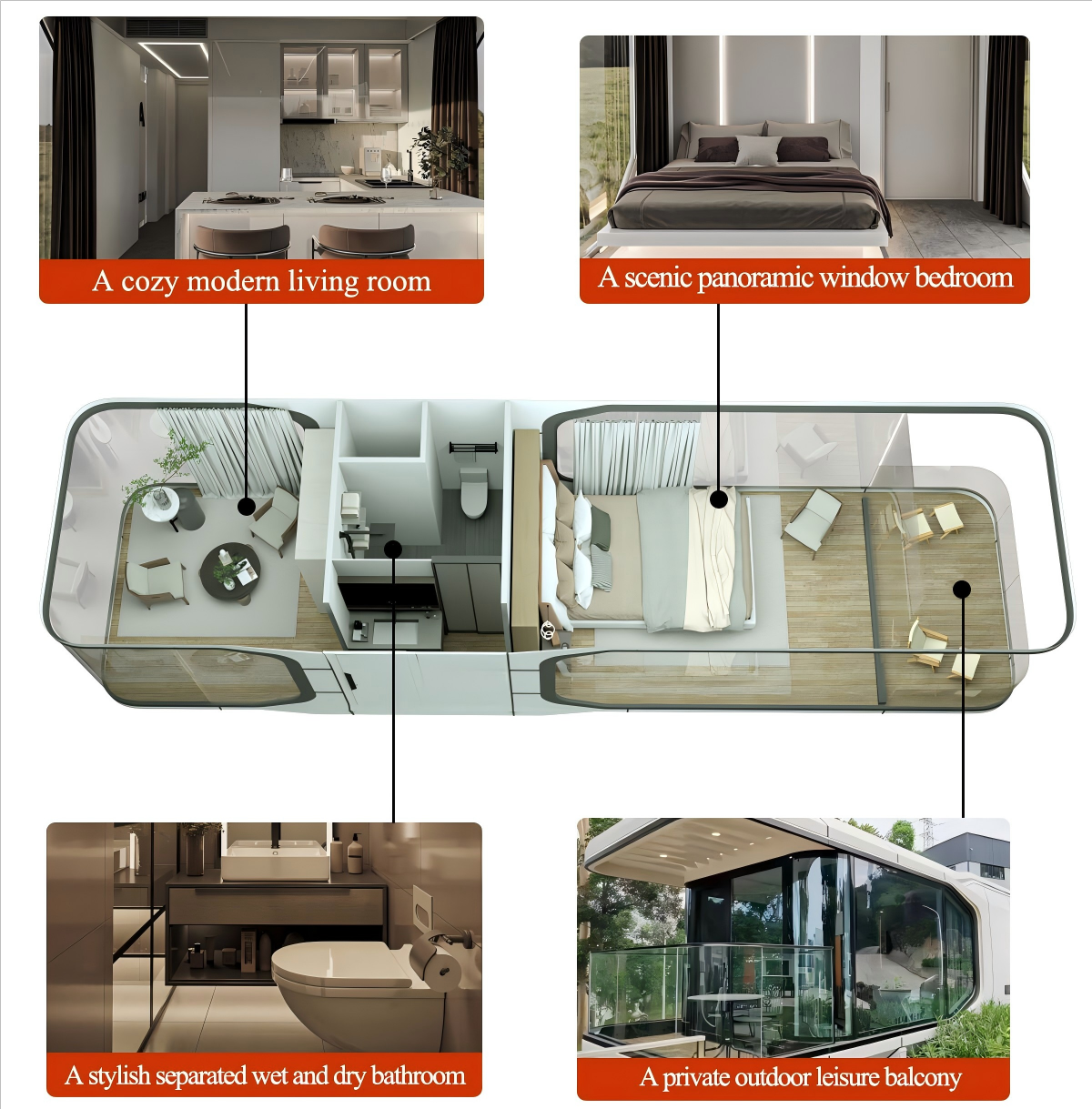 A cozy modern living room

A scenic panoramic window bedroom

A stylish separated wet and dry bathroom

A private outdoor leisure balcony