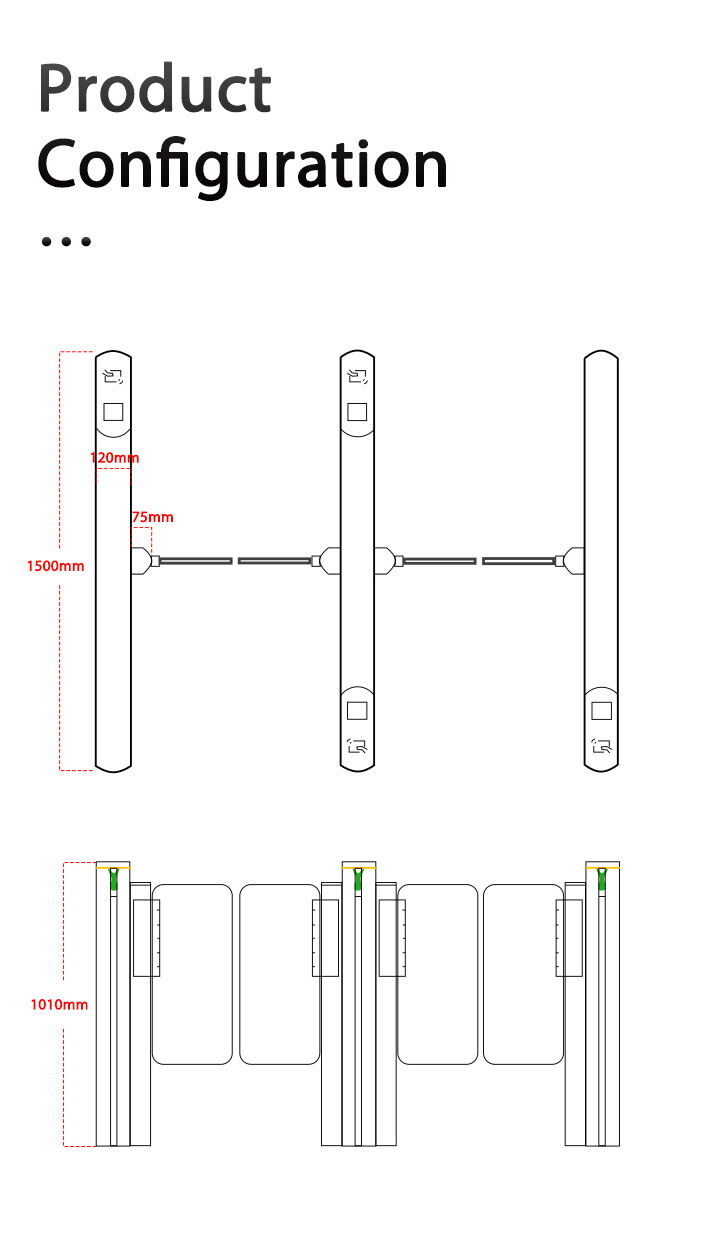 Product
Configuration
...

120mm
75mm
1500mm

1010mm