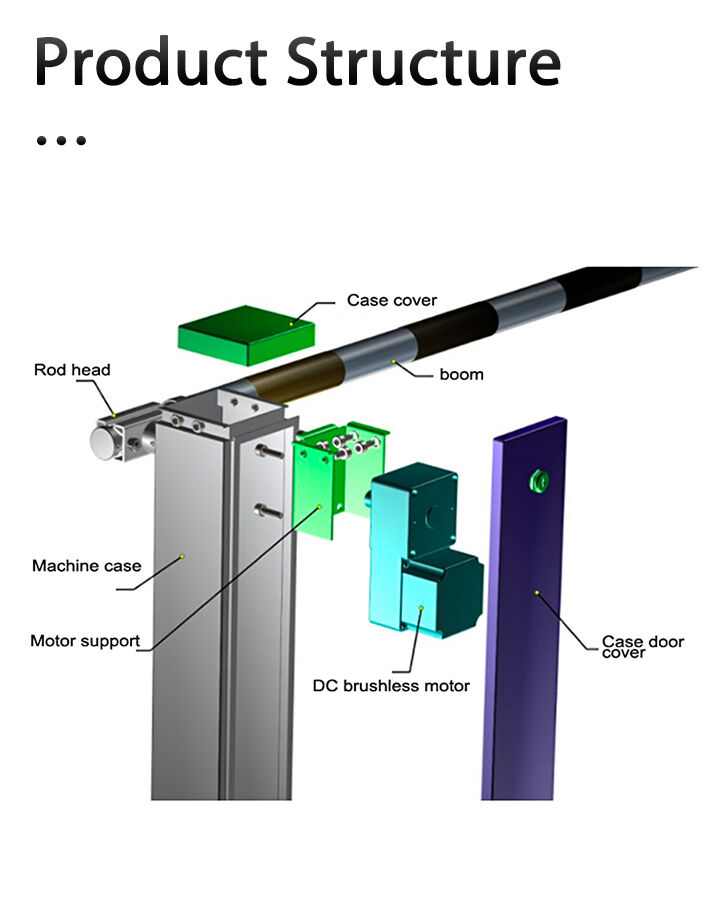 Product Structure

...

Case cover

Rod head

boom

Machine case

Motor support

DC brushless motor

Case door cover