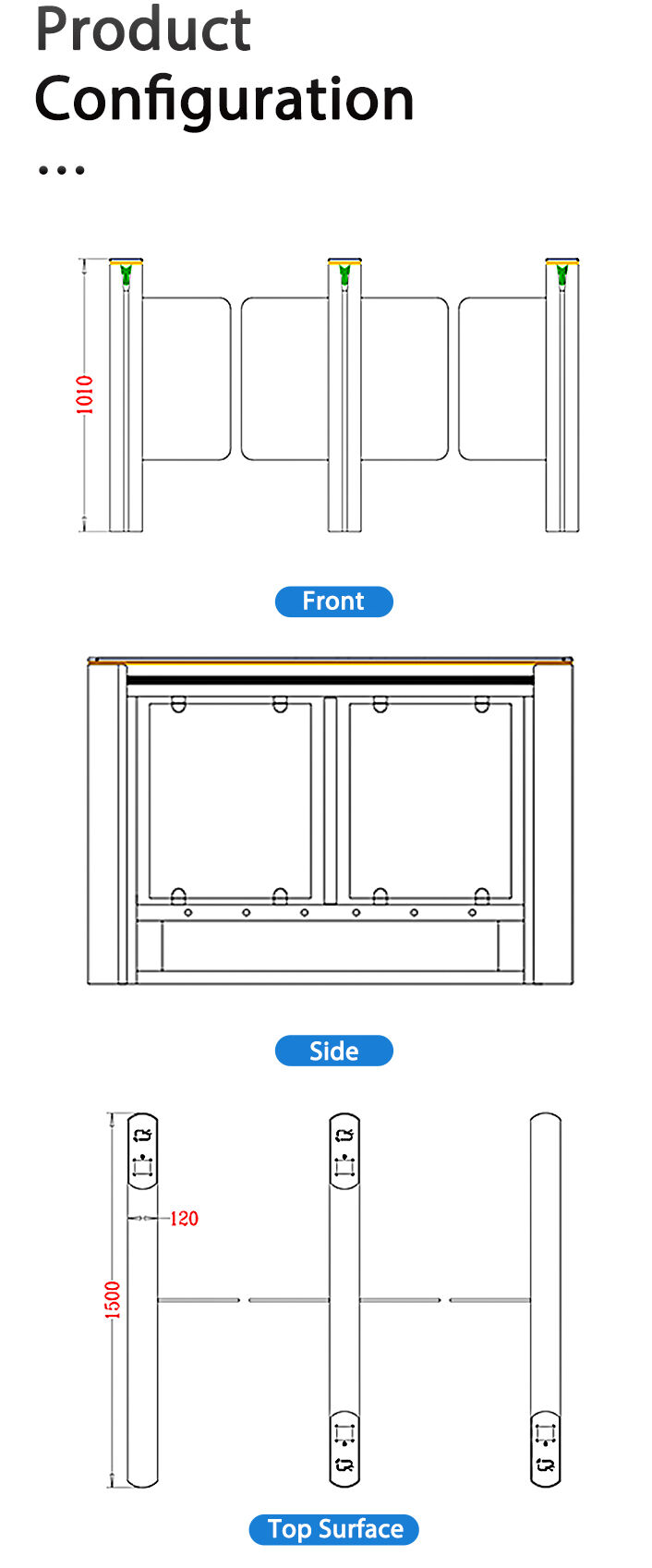 Product
Configuration
...

1010

Front

Side

120

1500

Top Surface