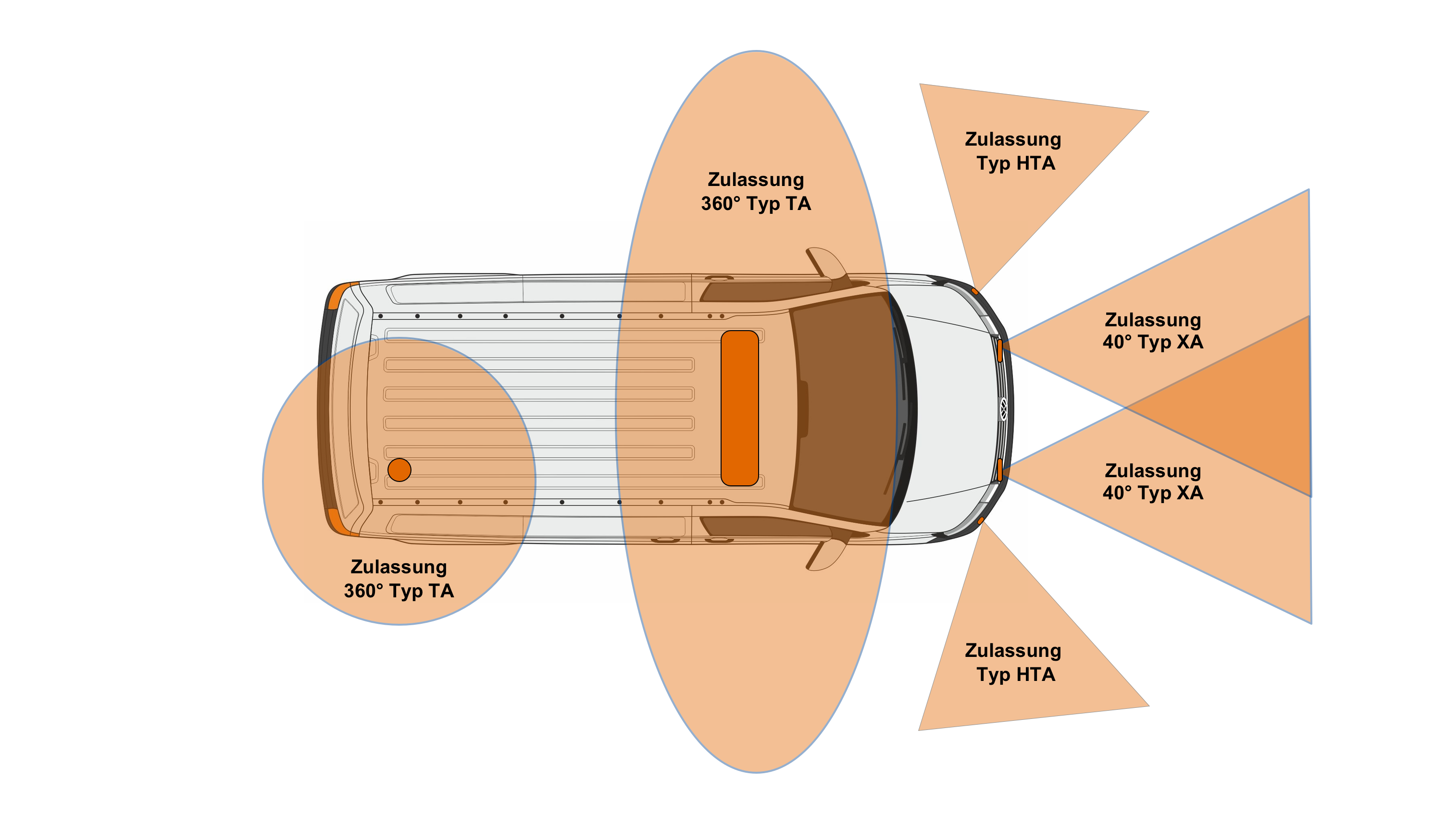 Zulassung
360° Typ TA

Zulassung
Typ HTA

Zulassung
40° Typ XA

Zulassung
40° Typ XA

Zulassung
360° Typ TA

Zulassung
Typ HTA