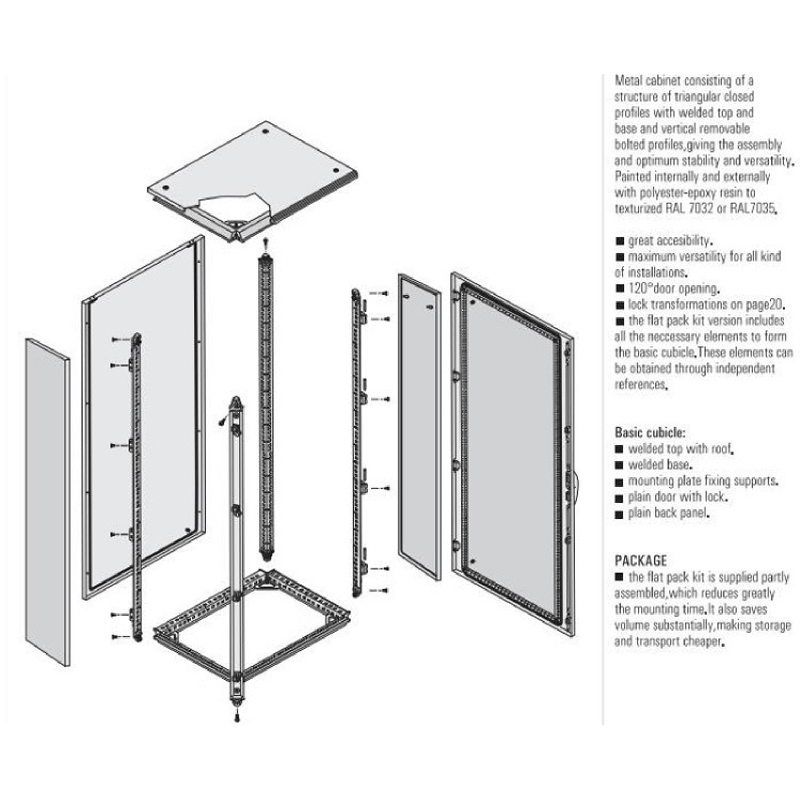 Metal cabinet consisting of a structure of triangular closed profiles with welded top and base and vertical removable bolted profiles,giving the assembly and optimum stability and versatility. Painted internally and externally with polyester-epoxy resin to texturized RAL 7032 or RAL7035.

■ great accesibility.
■ maximum versatility for all kind of installations.
■ 120°door opening.
■ lock transformations on page20.
■ the flat pack kit version includes all the neccessary elements to form the basic cubicle.These elements can be obtained through independent references.

Basic cubicle:
■ welded top with roof.
■ welded base.
■ mounting plate fixing supports.
■ plain door with lock.
■ plain back panel.

PACKAGE
■ the flat pack kit is supplied partly assembled,which reduces greatly the mounting time.It also saves volume substantially,making storage and transport cheaper.