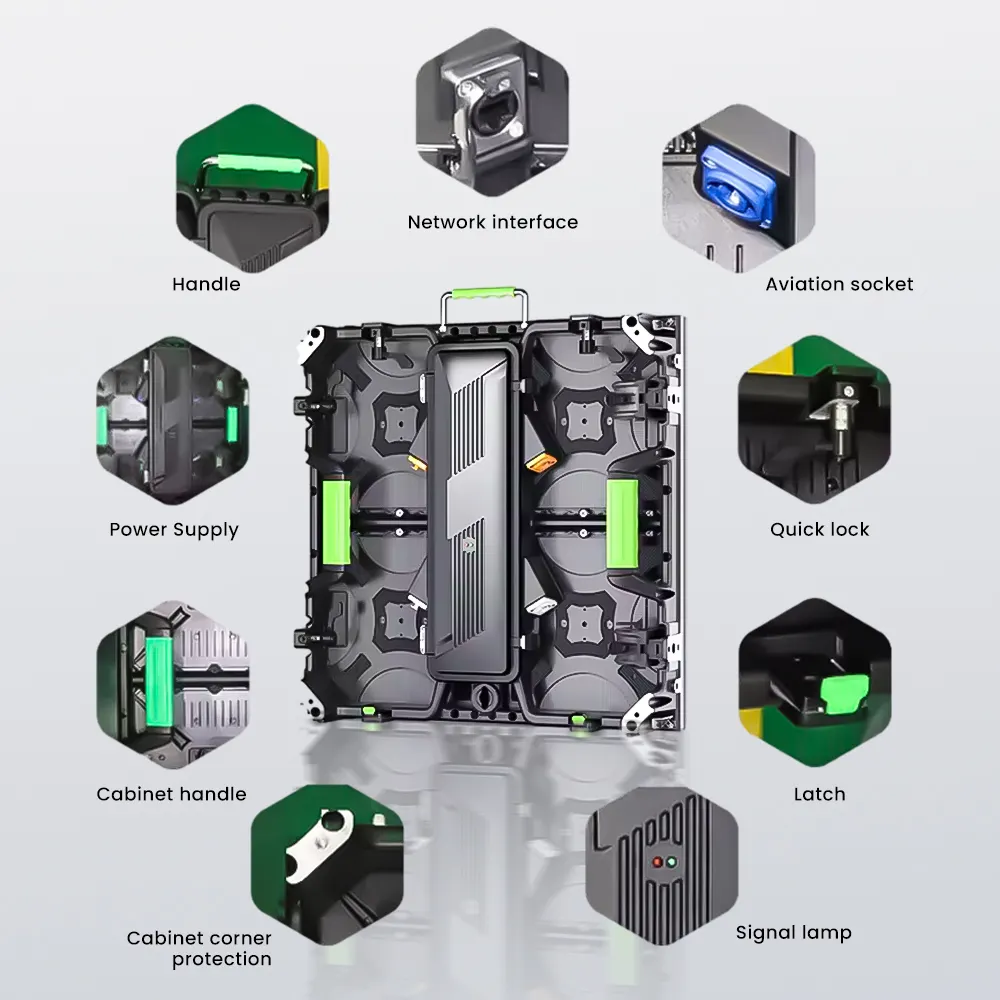 Network interface

Handle

Aviation socket

Power Supply

Quick lock

Cabinet handle

Latch

Cabinet corner protection

Signal lamp