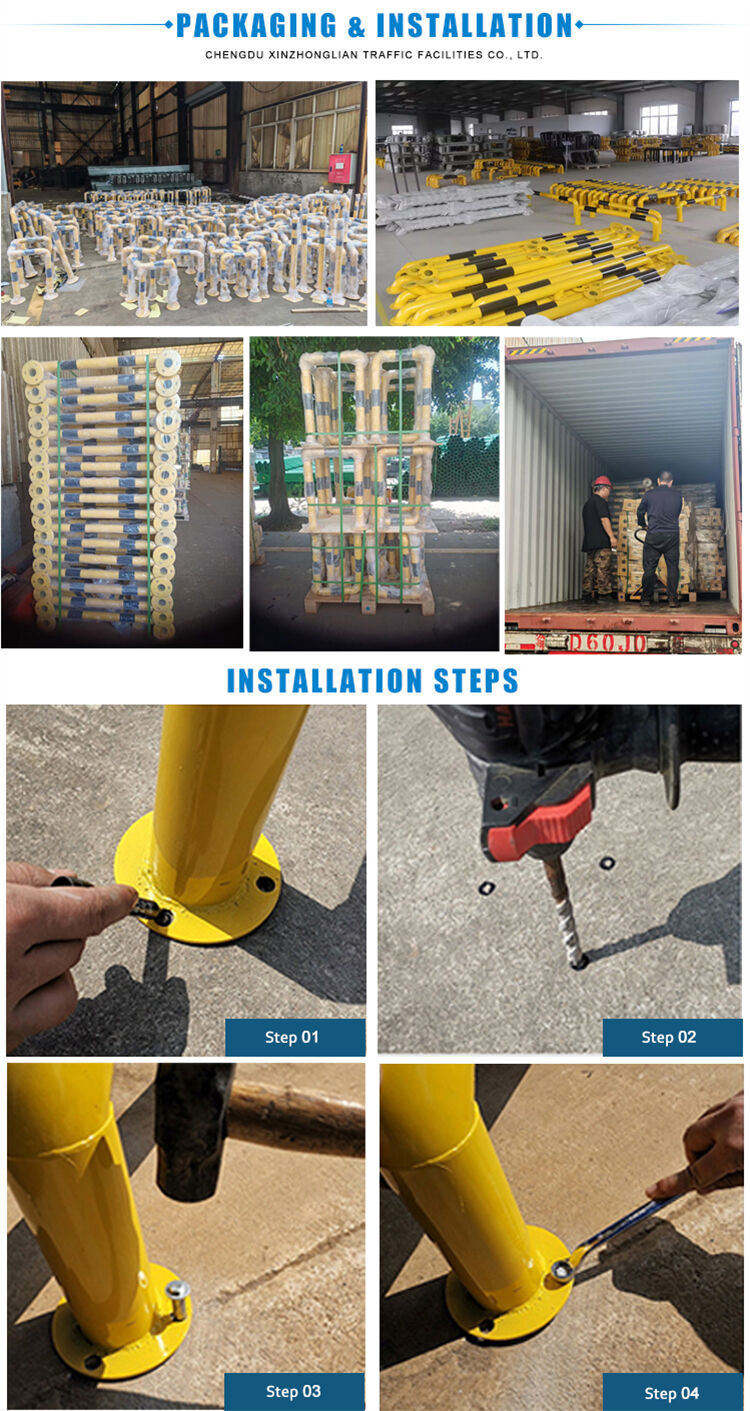 PACKAGING & INSTALLATION

CHENGDU XINZHONGLIAN TRAFFIC FACILITIES CO., LTD.

D60J0

INSTALLATION STEPS

Step 01

Step 02

Step 03

Step 04