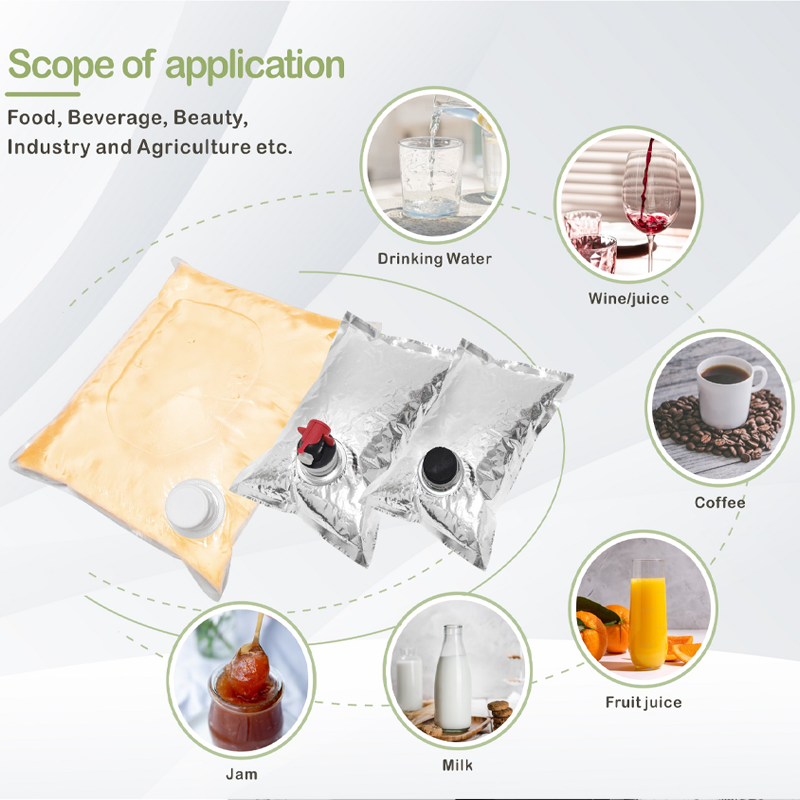 Scope of application

Food, Beverage, Beauty, Industry and Agriculture etc.

Drinking Water

Wine/juice

Coffee

Fruit juice

Milk

Jam