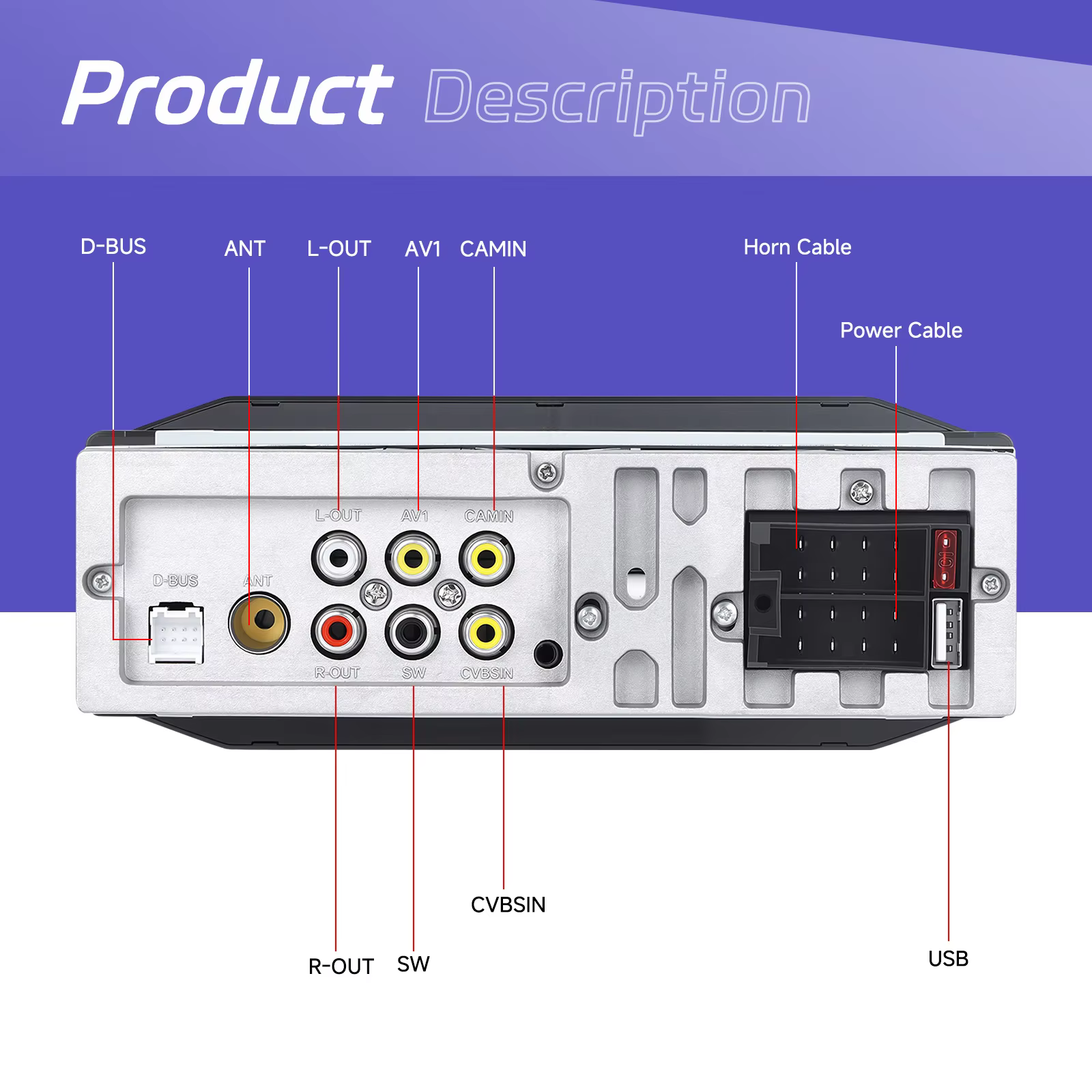 Product Description

D-BUS
ANT
L-OUT
AV1
CAMIN
Horn Cable
Power Cable

L-OUT
AV1
CAMIN
D-BUS
ANT
R-OUT
SW
CVBSIN
10

CVBSIN
R-OUT
SW
USB