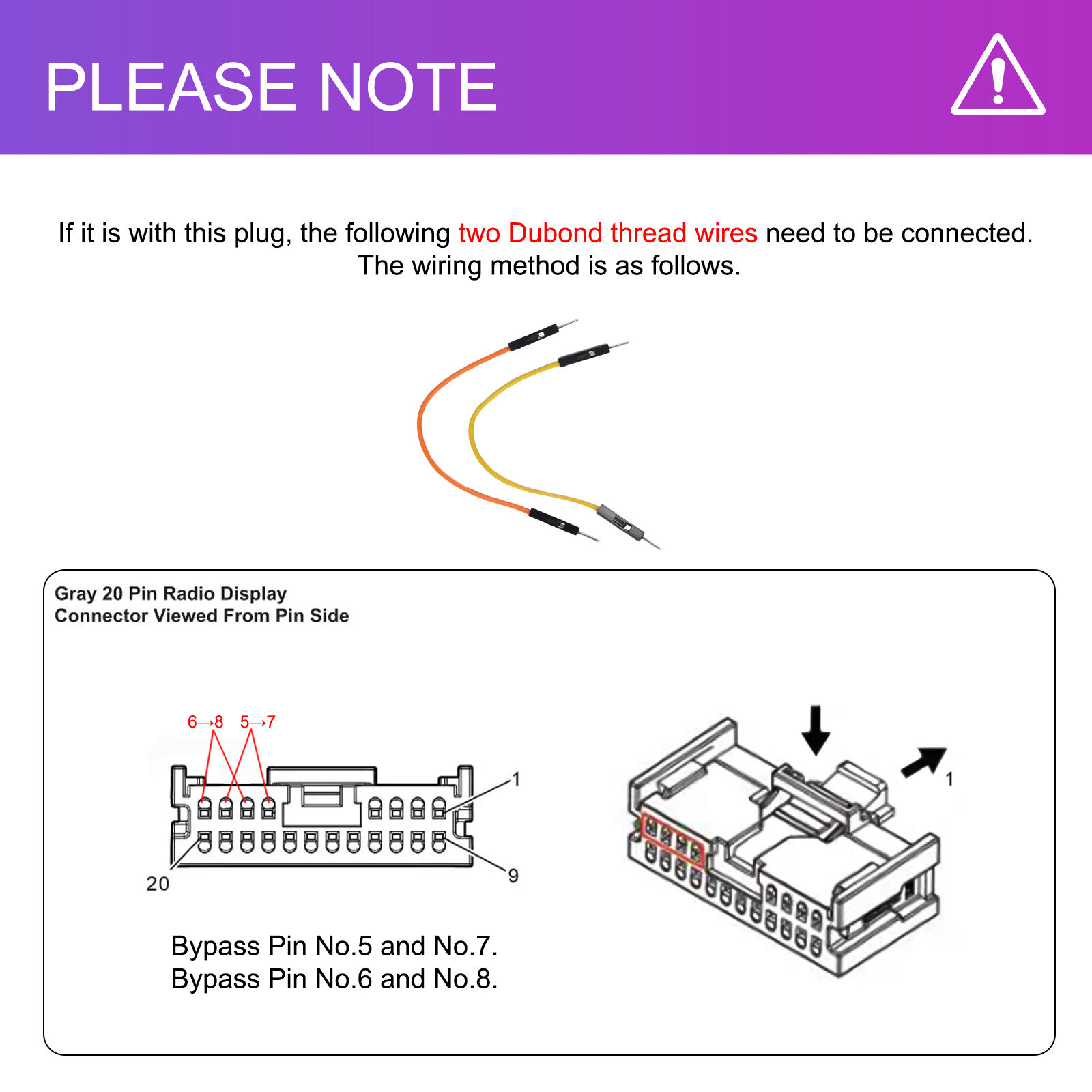 PLEASE NOTE

If it is with this plug, the following two Dubond thread wires need to be connected. The wiring method is as follows.

Gray 20 Pin Radio Display
Connector Viewed From Pin Side

6→8 5→7

1

20

9

1

Bypass Pin No.5 and No.7.
Bypass Pin No.6 and No.8.