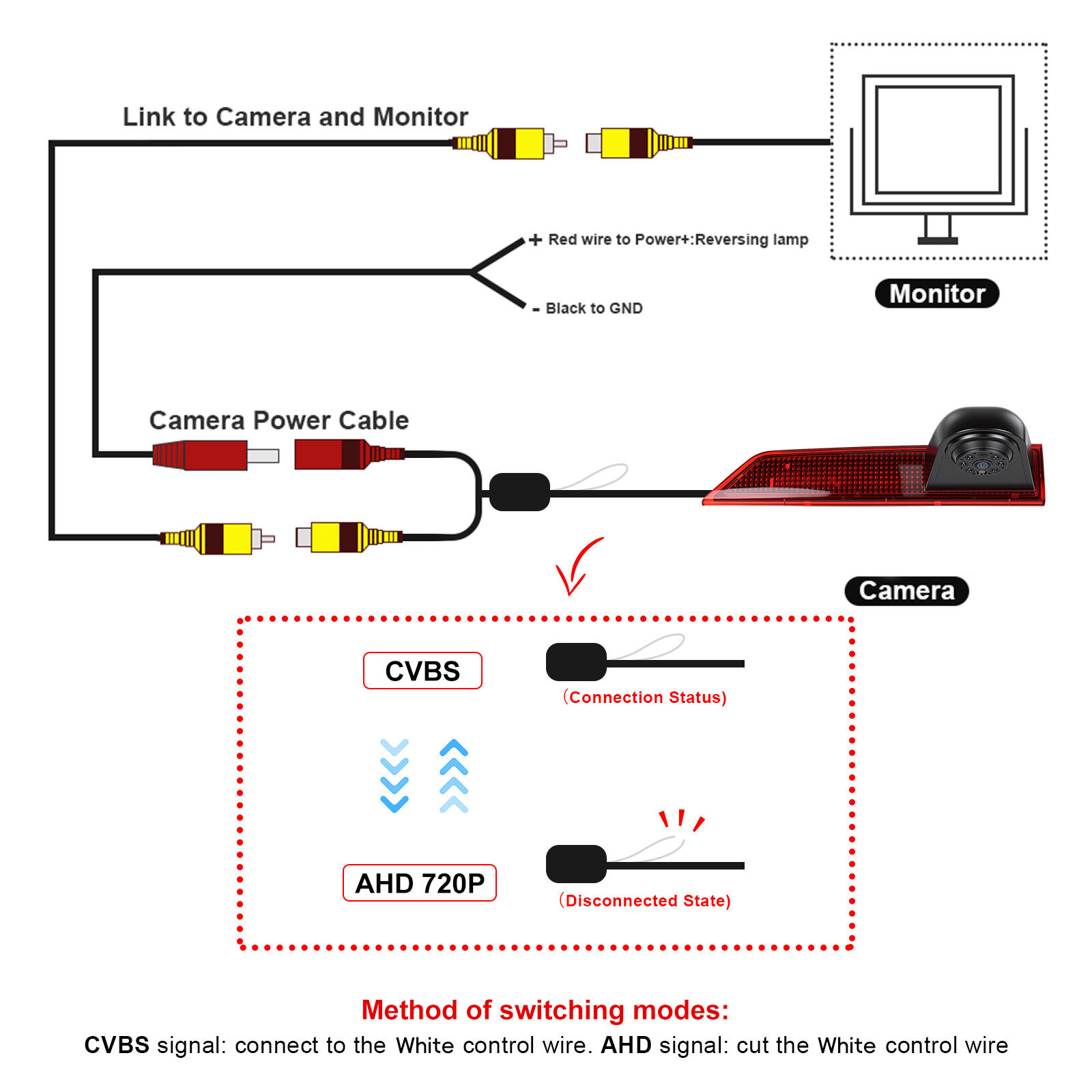 Link to Camera and Monitor

+ Red wire to Power+:Reversing lamp

- Black to GND

Monitor

Camera Power Cable

Camera

CVBS

(Connection Status)

AHD 720P

(Disconnected State)

Method of switching modes:

CVBS signal: connect to the White control wire. AHD signal: cut the White control wire