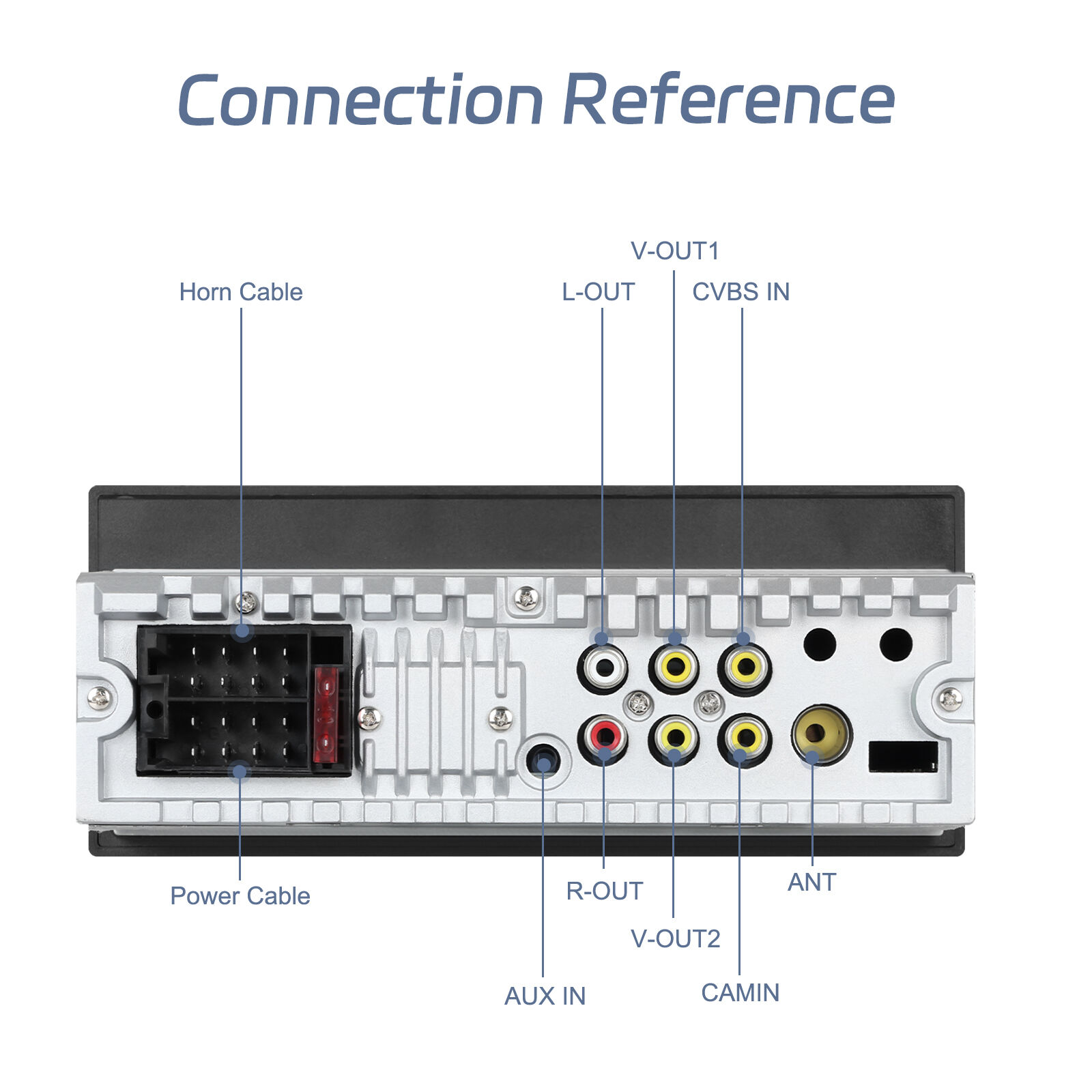 Connection Reference

V-OUT1

Horn Cable

L-OUT

CVBS IN

Power Cable

R-OUT

ANT

V-OUT2

AUX IN

CAMIN