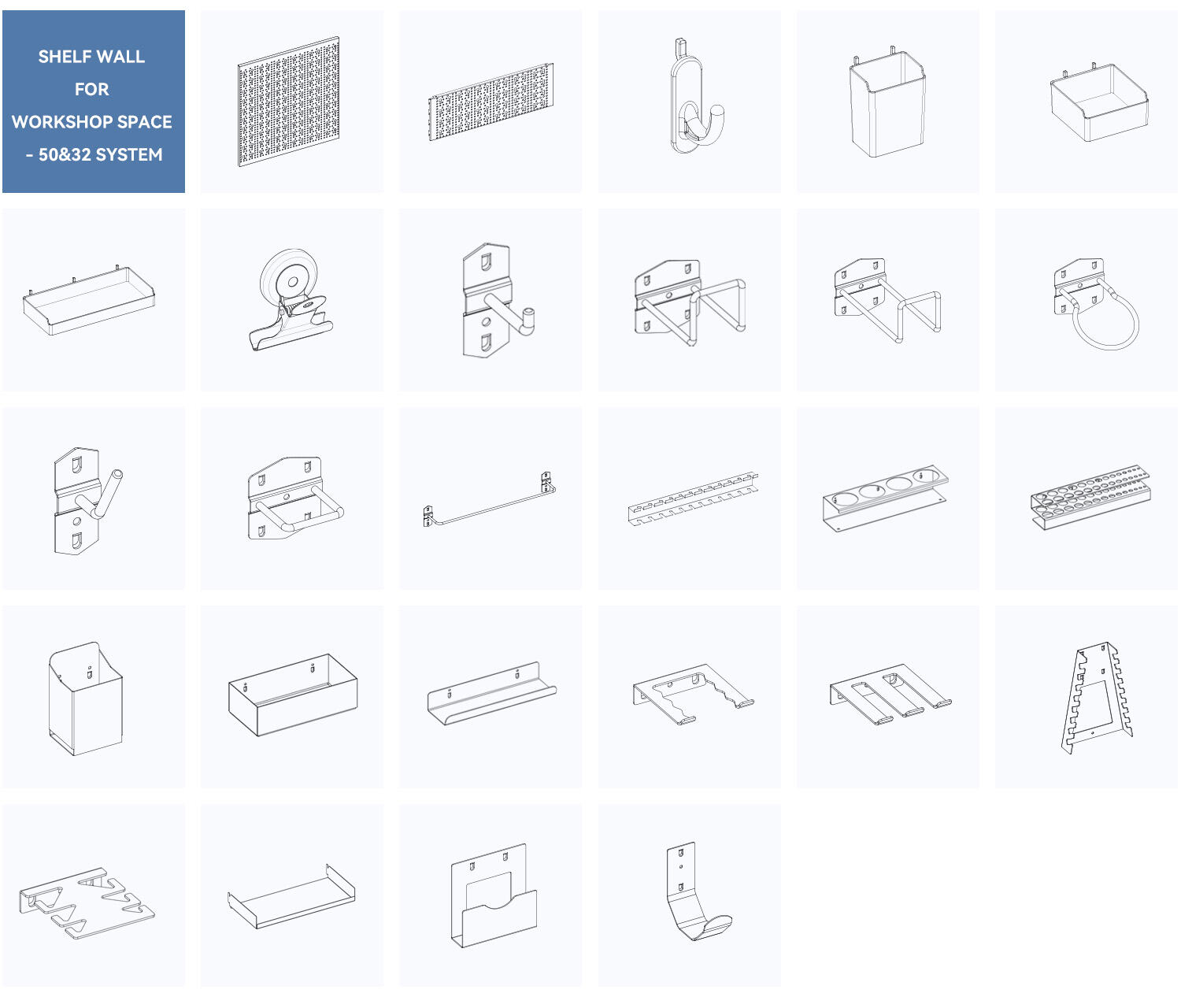 SHELF WALL
FOR
WORKSHOP SPACE
- 50&32 SYSTEM