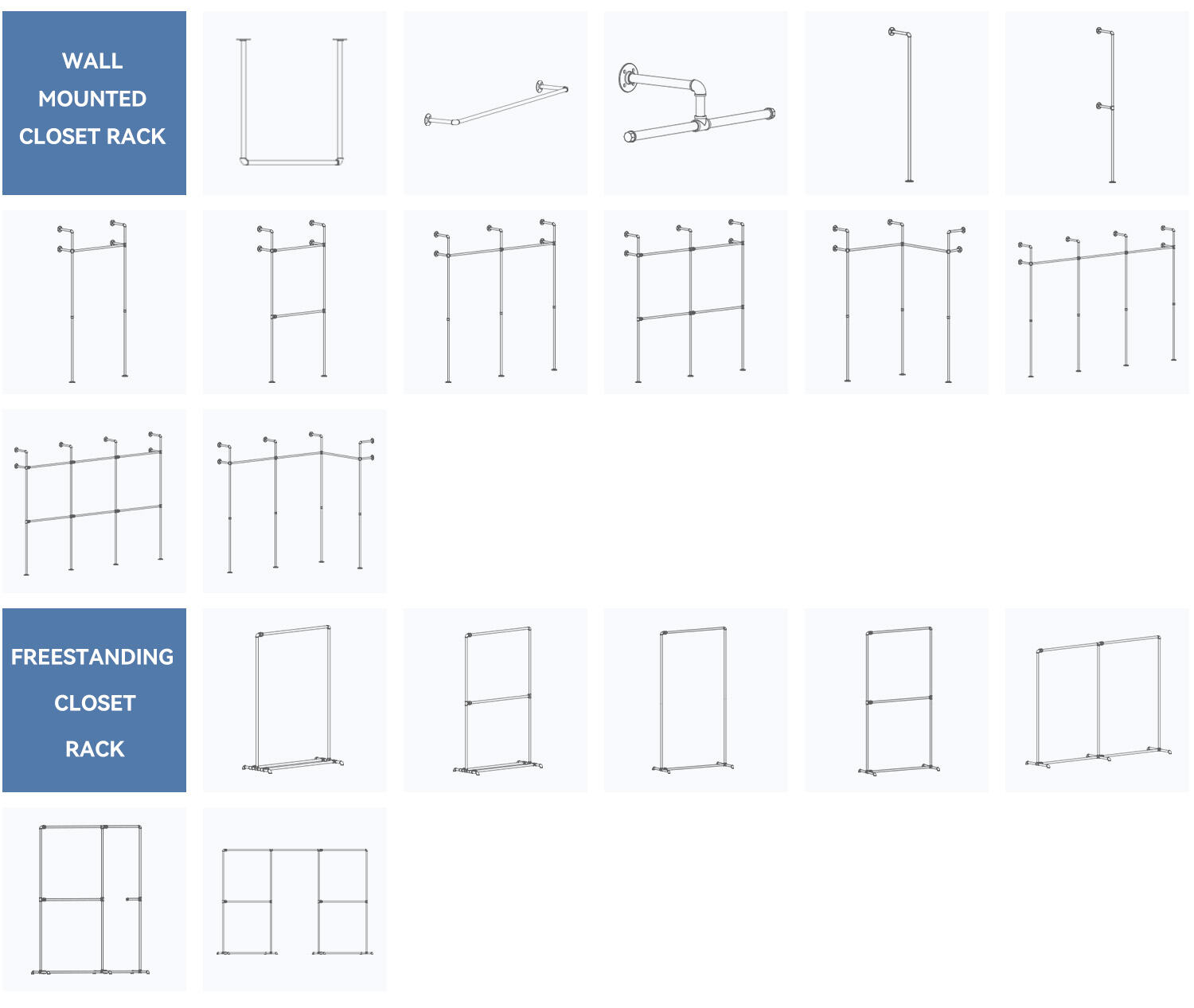 WALL MOUNTED CLOSET RACK

FREESTANDING CLOSET RACK