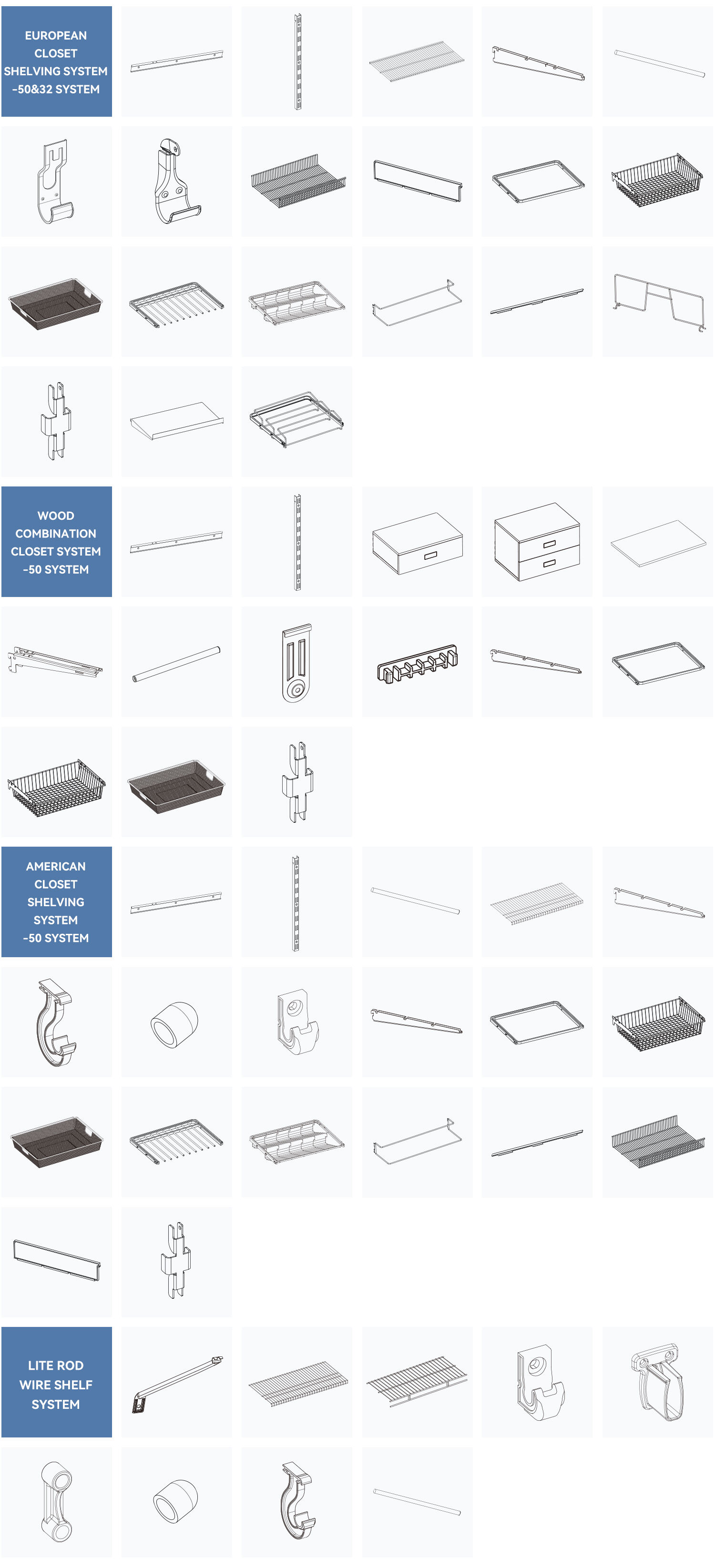 EUROPEAN CLOSET SHELVING SYSTEM -50&32 SYSTEM

WOOD COMBINATION CLOSET SYSTEM -50 SYSTEM

AMERICAN CLOSET SHELVING SYSTEM -50 SYSTEM

LITE ROD WIRE SHELF SYSTEM