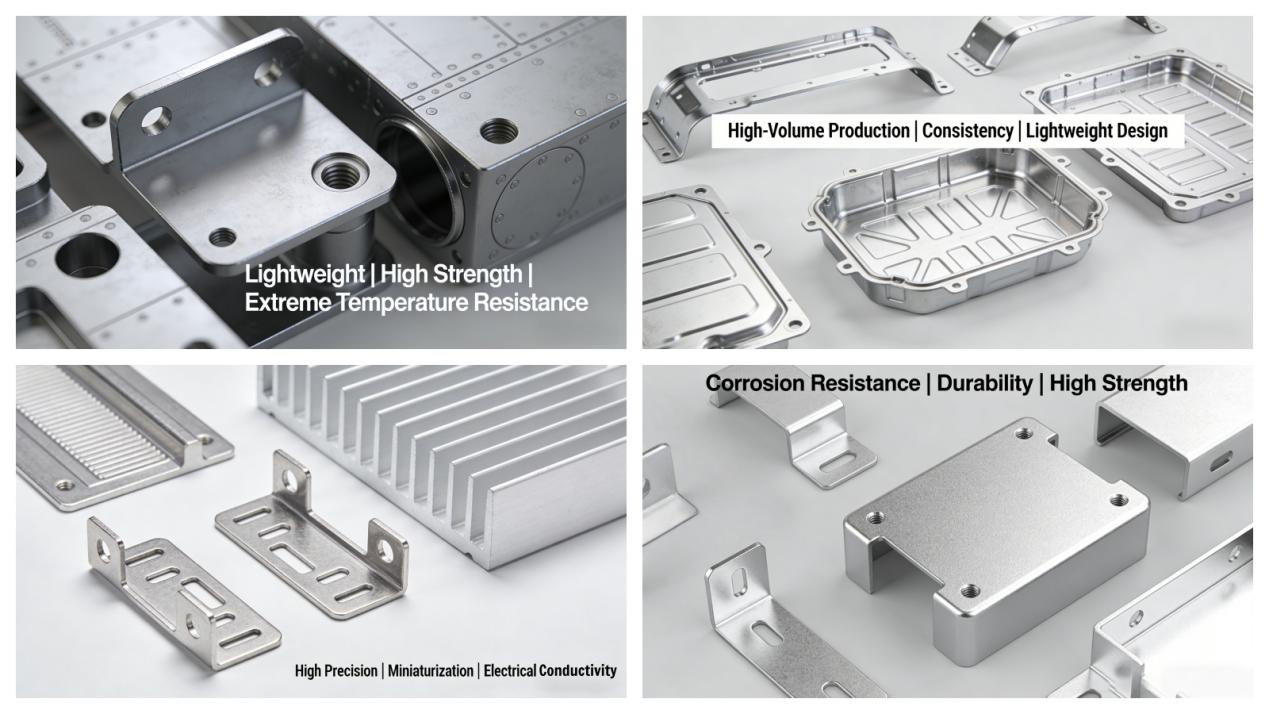 Lightweight | High Strength | Extreme Temperature Resistance

High-Volume Production | Consistency | Lightweight Design

High Precision | Miniaturization | Electrical Conductivity

Corrosion Resistance | Durability | High Strength