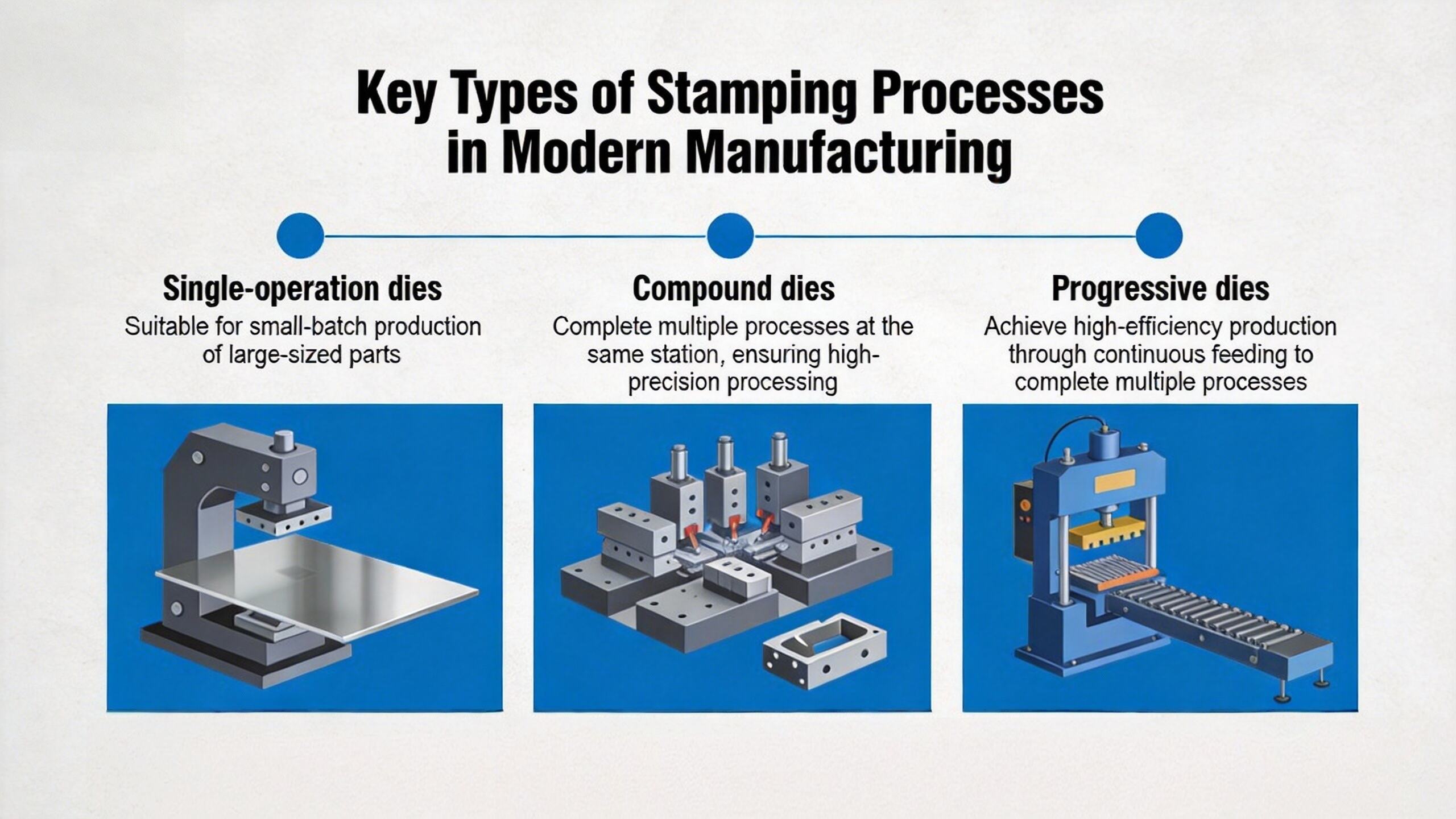 Key Types of Stamping Processes in Modern Manufacturing

Single-operation dies
Suitable for small-batch production of large-sized parts

Compound dies
Complete multiple processes at the same station, ensuring high-precision processing

Progressive dies
Achieve high-efficiency production through continuous feeding to complete multiple processes