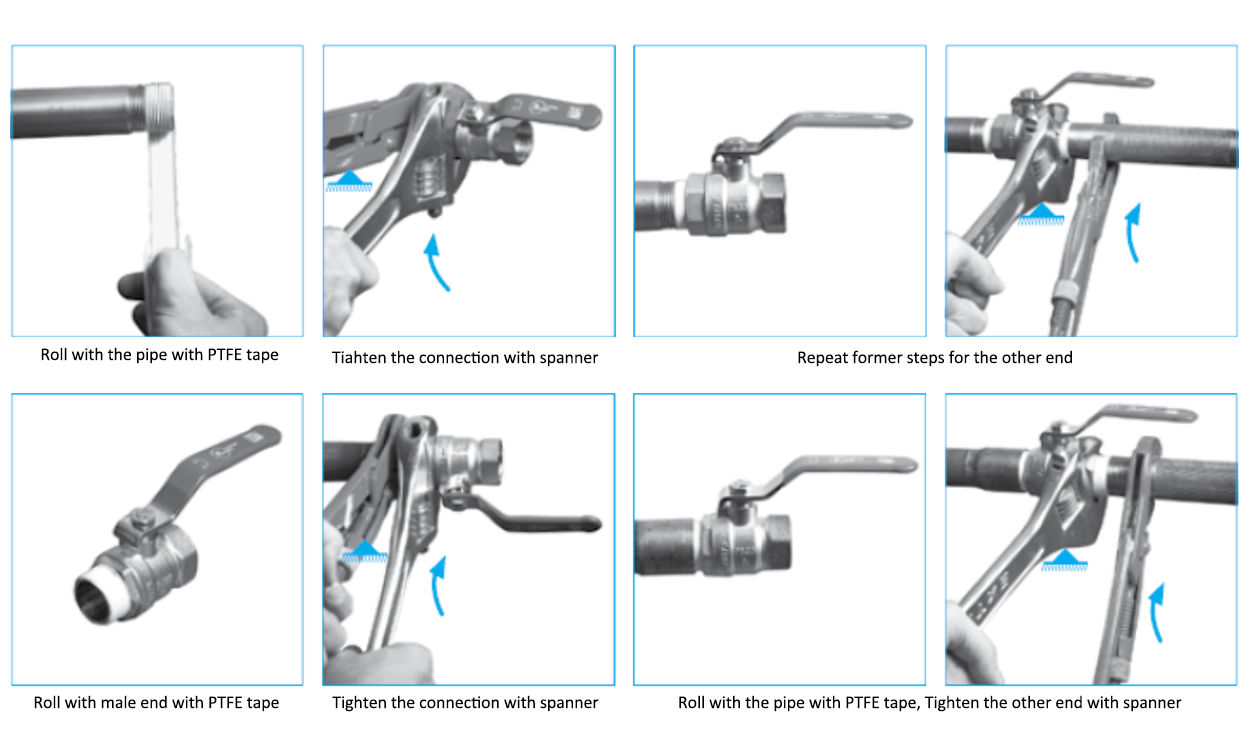 Roll with the pipe with PTFE tape

Tiahten the connection with spanner

Repeat former steps for the other end

Roll with male end with PTFE tape

Tighten the connection with spanner

Roll with the pipe with PTFE tape, Tighten the other end with spanner