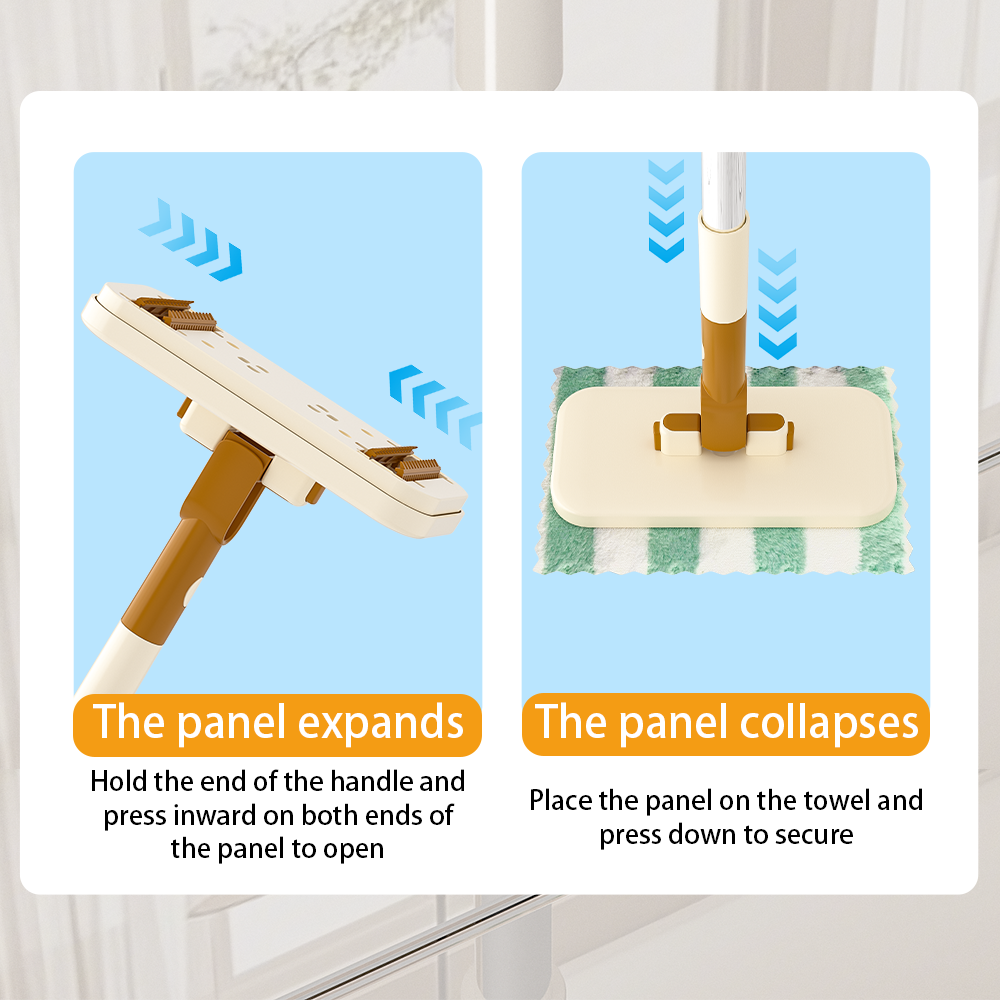 The panel expands

Hold the end of the handle and press inward on both ends of the panel to open

The panel collapses

Place the panel on the towel and press down to secure