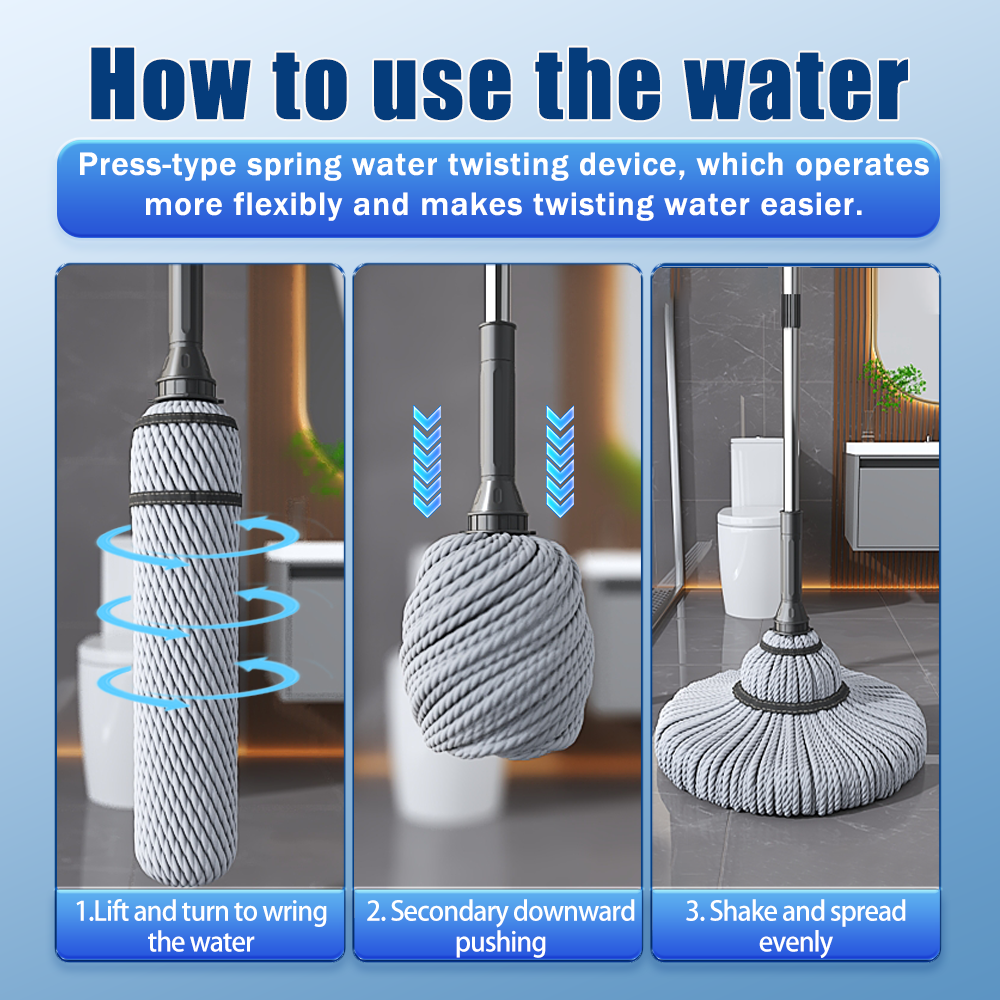 How to use the water

Press-type spring water twisting device, which operates more flexibly and makes twisting water easier.

1.Lift and turn to wring the water

2. Secondary downward pushing

3. Shake and spread evenly