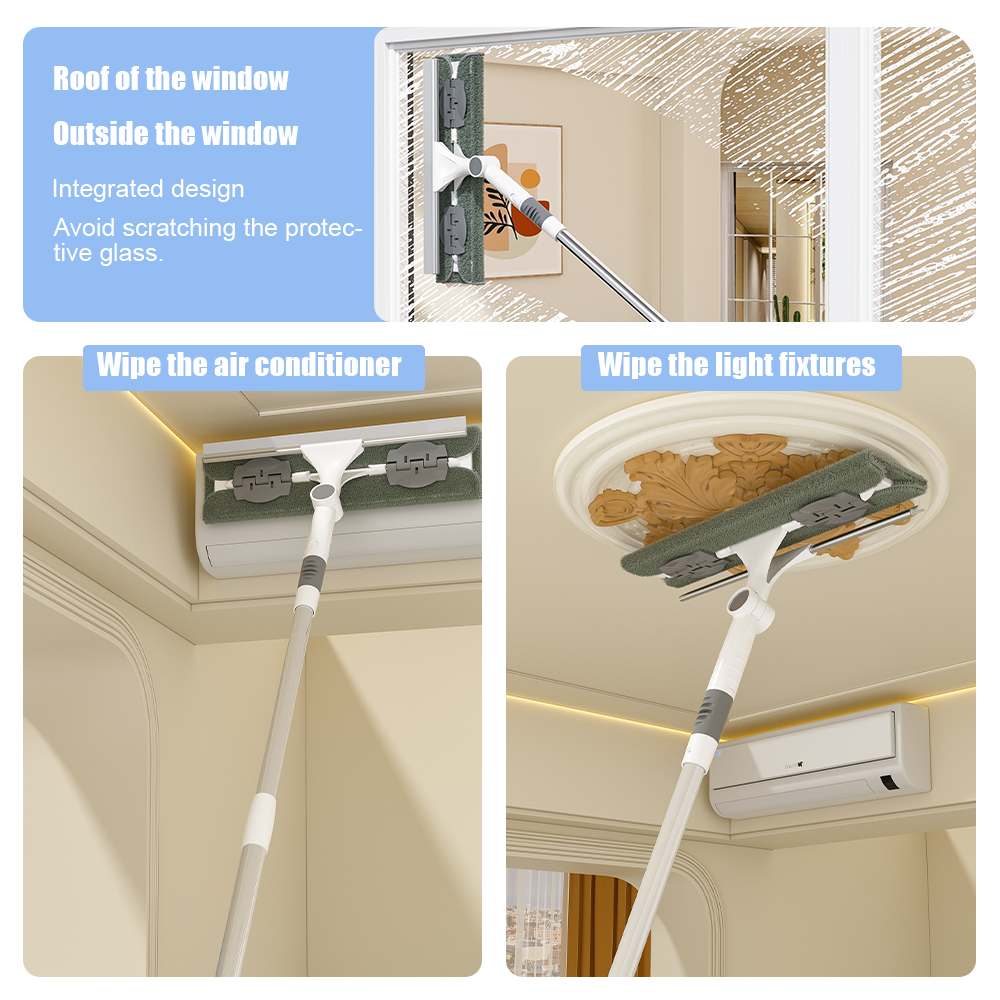 Roof of the window

Outside the window

Integrated design

Avoid scratching the protective glass.

Wipe the air conditioner

Wipe the light fixtures