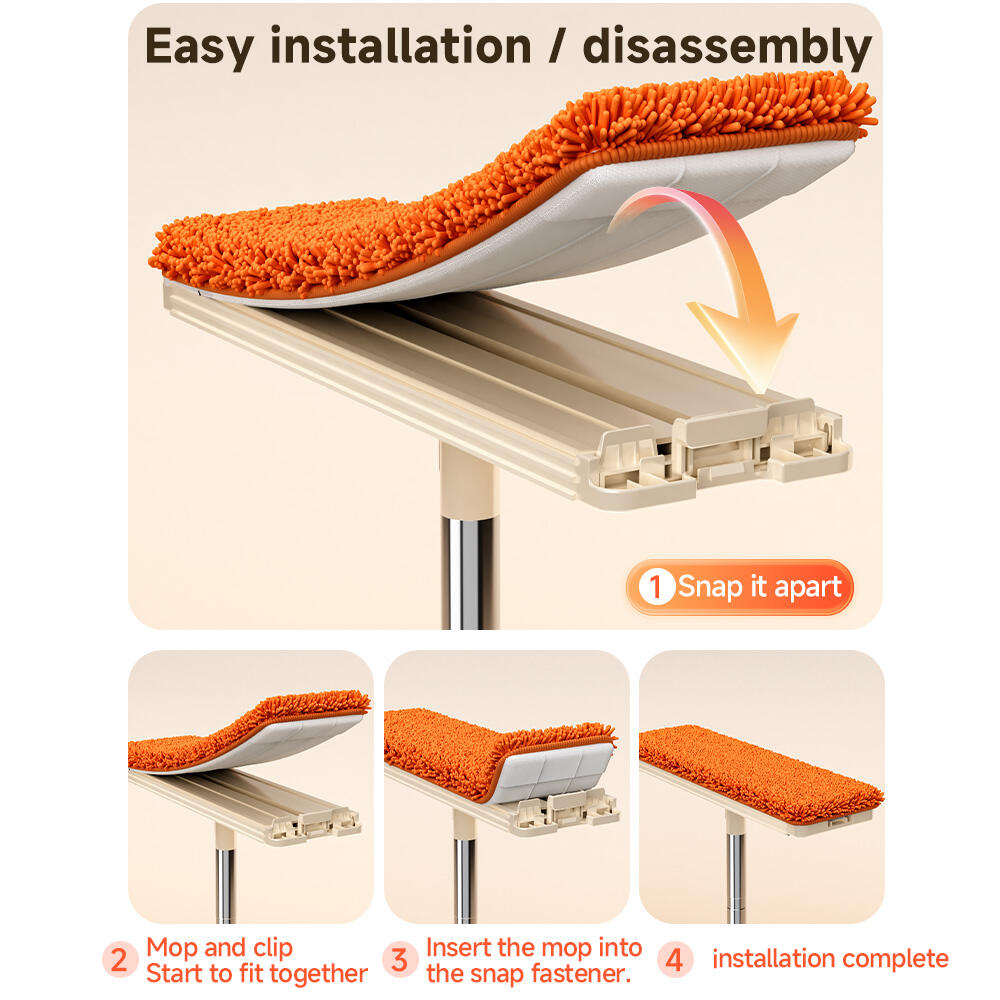 Easy installation / disassembly

1 Snap it apart

2 Mop and clip Start to fit together

3 Insert the mop into the snap fastener.

4 installation complete