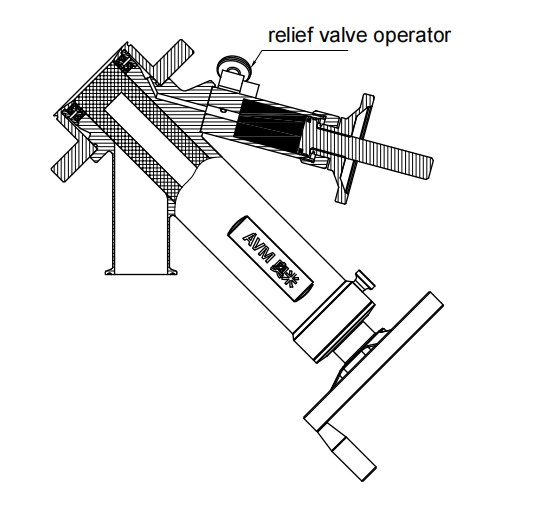 relief valve operator

AVM 奥米