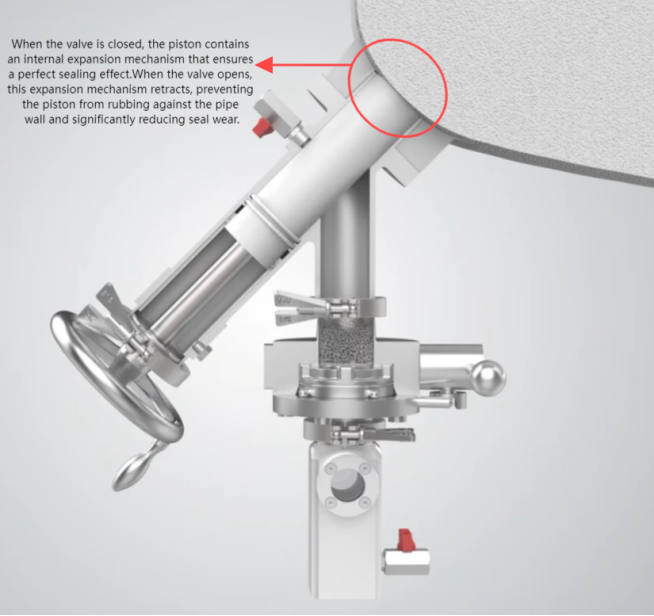 When the valve is closed, the piston contains an internal expansion mechanism that ensures a perfect sealing effect.When the valve opens, this expansion mechanism retracts, preventing the piston from rubbing against the pipe wall and significantly reducing seal wear.