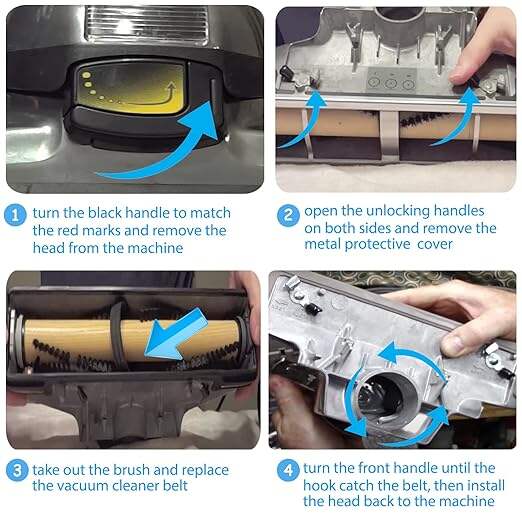 1 turn the black handle to match the red marks and remove the head from the machine

2 open the unlocking handles on both sides and remove the metal protective cover

3 take out the brush and replace the vacuum cleaner belt

4 turn the front handle until the hook catch the belt, then install the head back to the machine