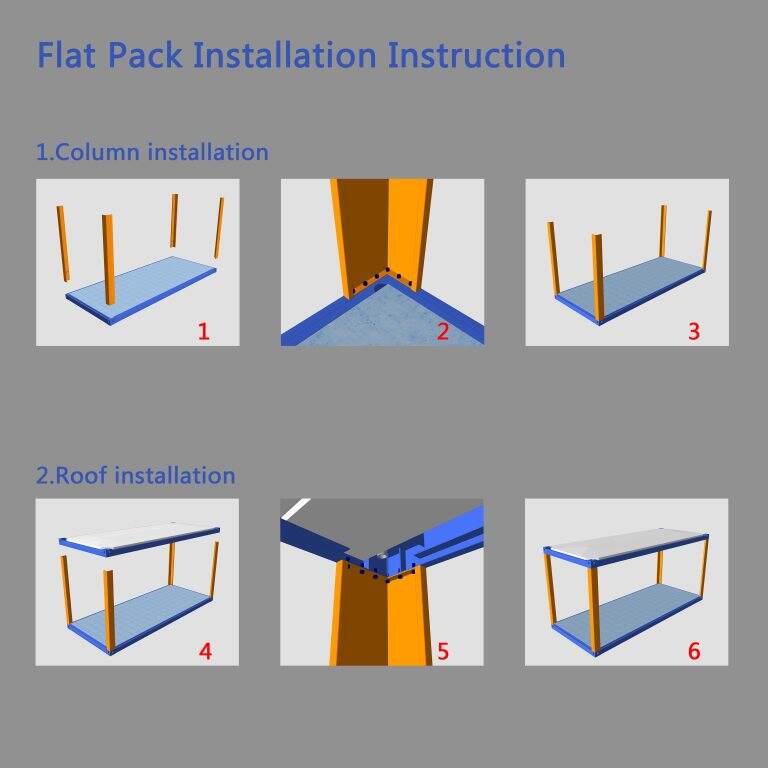 Flat Pack Installation Instruction

1.Column installation

1

2

3

2.Roof installation

4

5

6