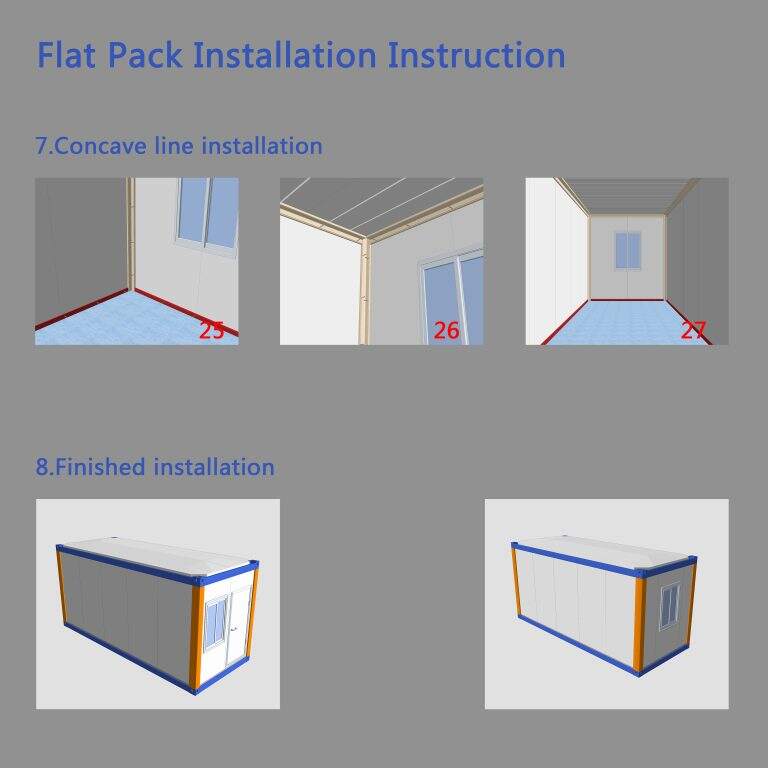 Flat Pack Installation Instruction

7.Concave line installation

25

26

27

8.Finished installation