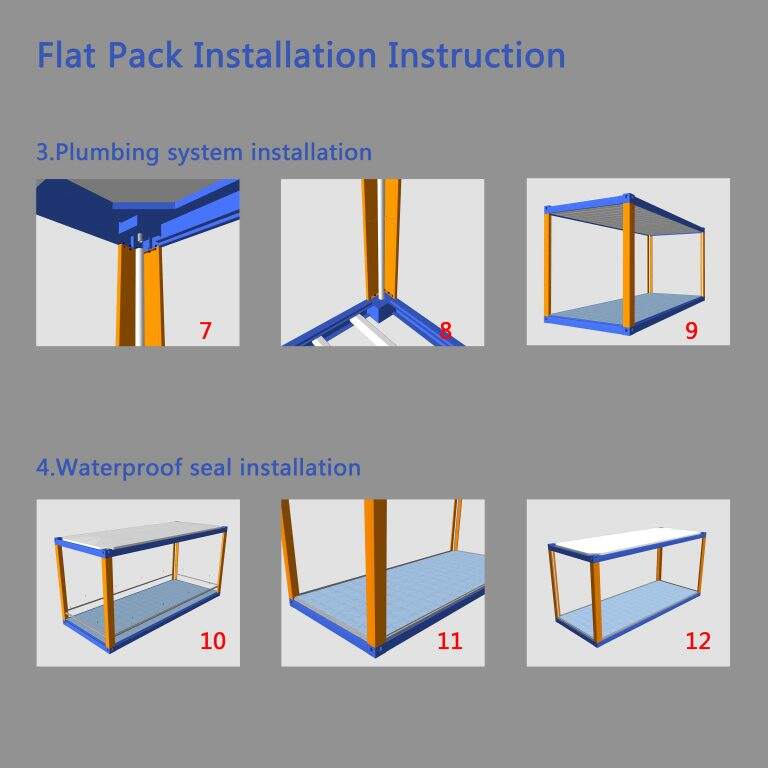 Flat Pack Installation Instruction

3.Plumbing system installation

7

8

9

4.Waterproof seal installation

10

11

12