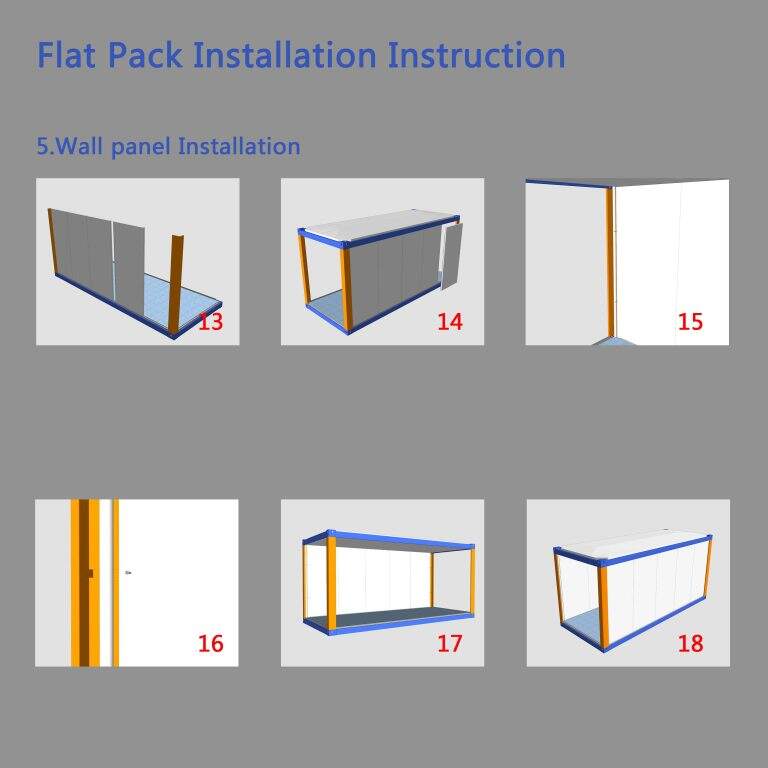 Flat Pack Installation Instruction

5.Wall panel Installation

13

14

15

16

17

18