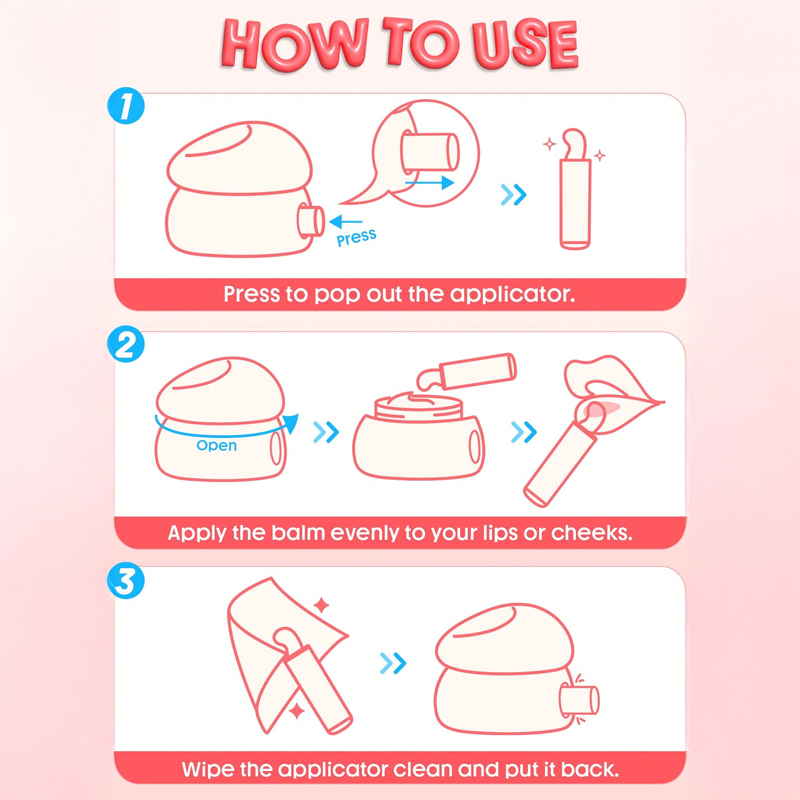 HOW TO USE

1

Press

Press to pop out the applicator.

2

Open

Apply the balm evenly to your lips or cheeks.

3

Wipe the applicator clean and put it back.