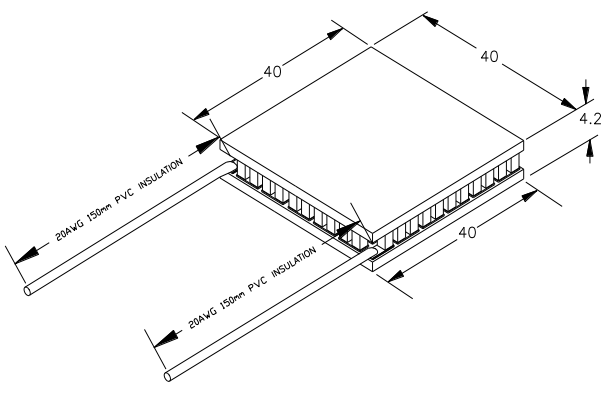 40

40

4.2

40

20AWG 150mm PVC INSULATION

20AWG 150mm PVC INSULATION