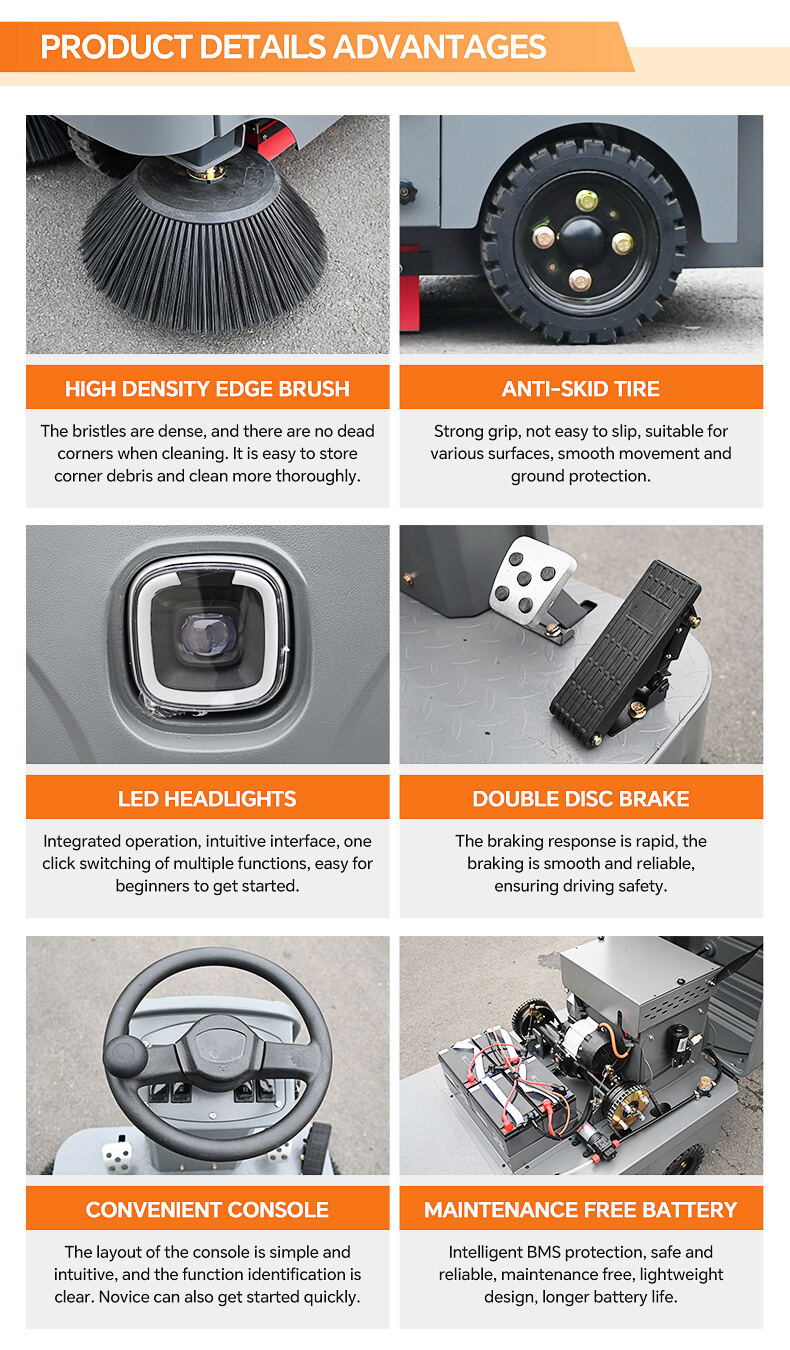 PRODUCT DETAILS ADVANTAGES

HIGH DENSITY EDGE BRUSH

The bristles are dense, and there are no dead corners when cleaning. It is easy to store corner debris and clean more thoroughly.

ANTI-SKID TIRE

Strong grip, not easy to slip, suitable for various surfaces, smooth movement and ground protection.

LED HEADLIGHTS

Integrated operation, intuitive interface, one click switching of multiple functions, easy for beginners to get started.

DOUBLE DISC BRAKE

The braking response is rapid, the braking is smooth and reliable, ensuring driving safety.

CONVENIENT CONSOLE

The layout of the console is simple and intuitive, and the function identification is clear. Novice can also get started quickly.

MAINTENANCE FREE BATTERY

Intelligent BMS protection, safe and reliable, maintenance free, lightweight design, longer battery life.