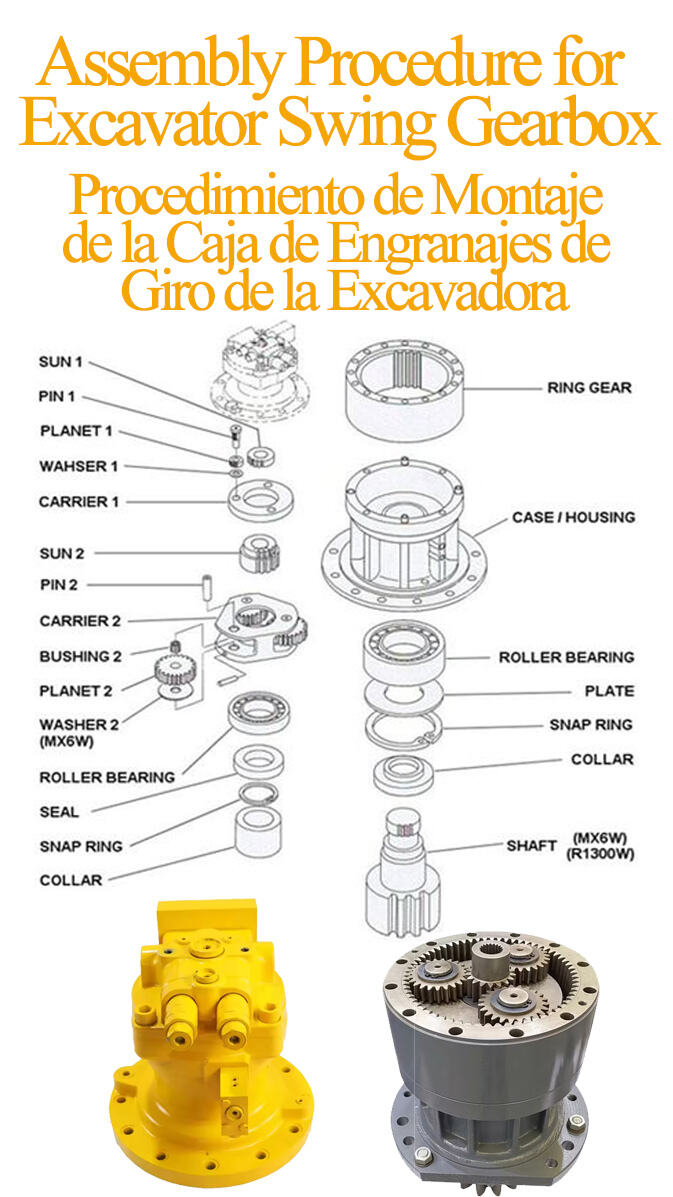 Assembly Procedure for Excavator Swing Gearbox

Procedimiento de Montaje de la Caja de Engranajes de Giro de la Excavadora

SUN 1
PIN 1
PLANET 1
WAHSER 1
CARRIER 1
SUN 2
PIN 2
CARRIER 2
BUSHING 2
PLANET 2
WASHER 2 (MX6W)
ROLLER BEARING
SEAL
SNAP RING
COLLAR

RING GEAR
CASE / HOUSING
ROLLER BEARING
PLATE
SNAP RING
COLLAR
SHAFT (MX6W) (R1300W)