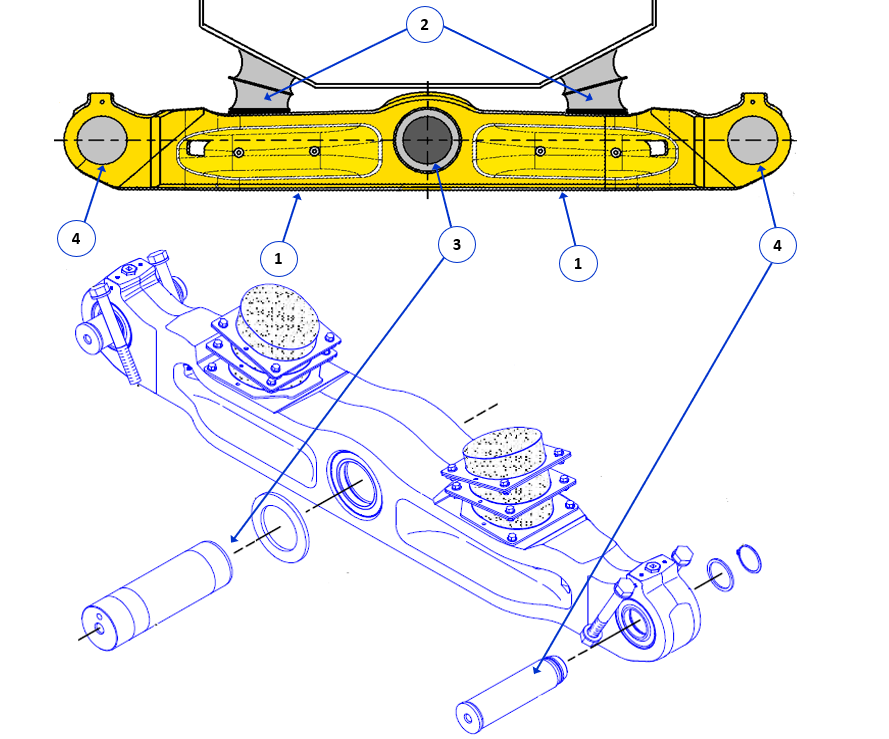 2

4

1

3

1

4