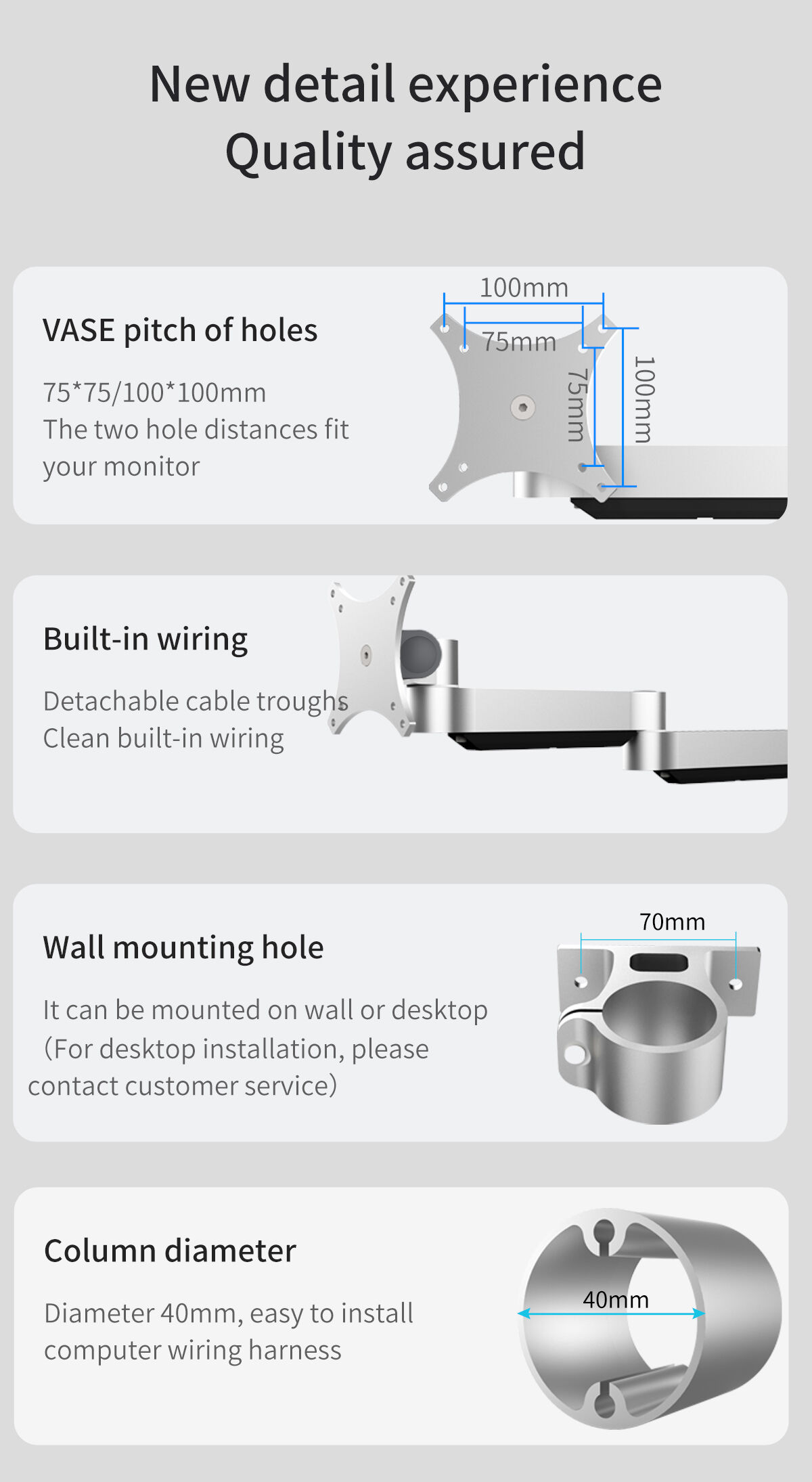 New detail experience
Quality assured

VASE pitch of holes

75*75/100*100mm
The two hole distances fit your monitor

100mm
75mm
75mm
100mm

Built-in wiring

Detachable cable troughs
Clean built-in wiring

Wall mounting hole

It can be mounted on wall or desktop (For desktop installation, please contact customer service)

70mm

Column diameter

Diameter 40mm, easy to install computer wiring harness

40mm