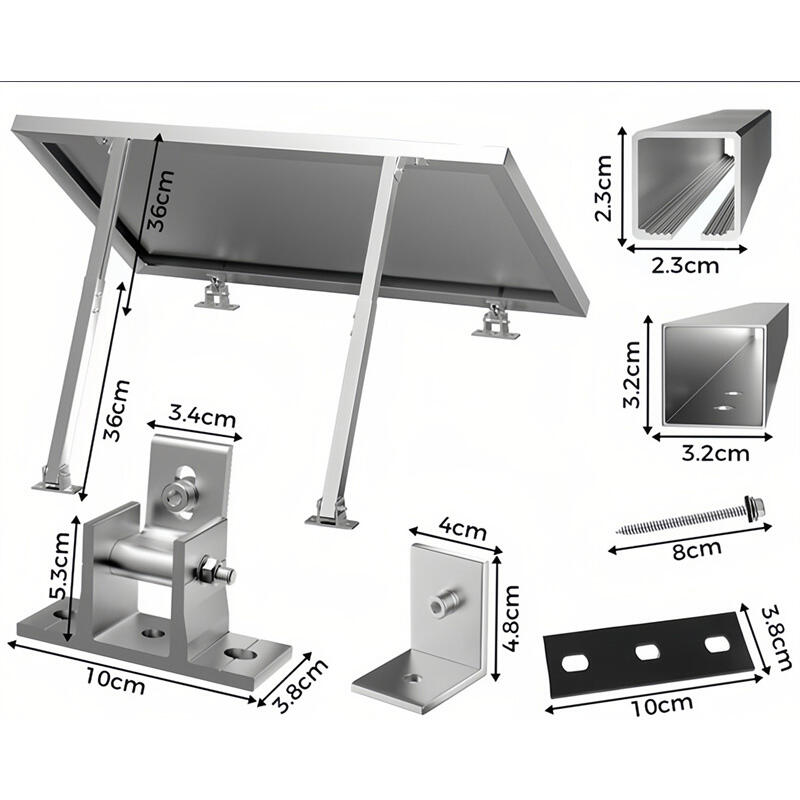 36cm
36cm
2.3cm
2.3cm
3.2cm
3.2cm
3.4cm
5.3cm
10cm
3.8cm
4cm
4.8cm
8cm
3.8cm
10cm