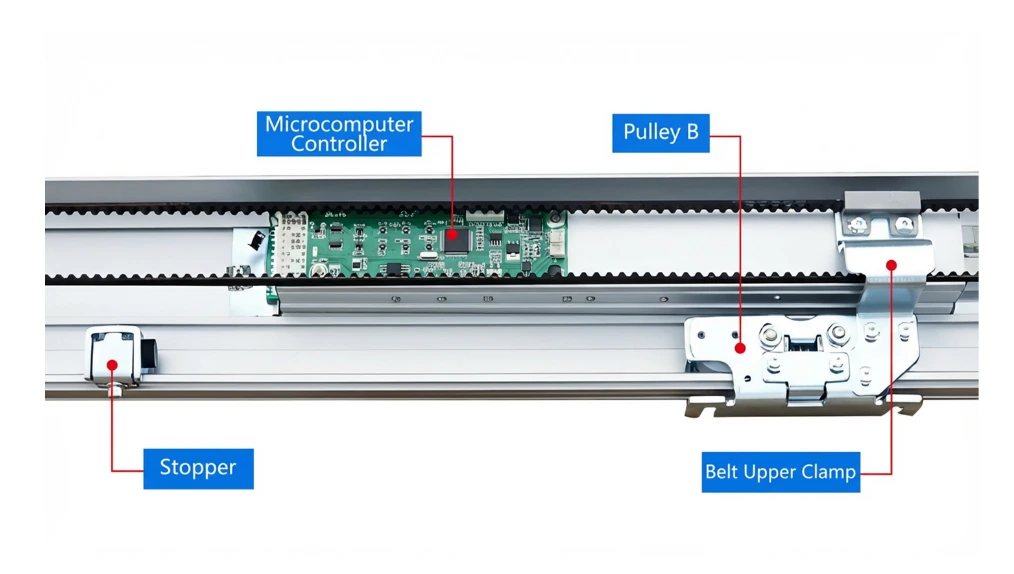 Microcomputer Controller

Pulley B

Stopper

Belt Upper Clamp